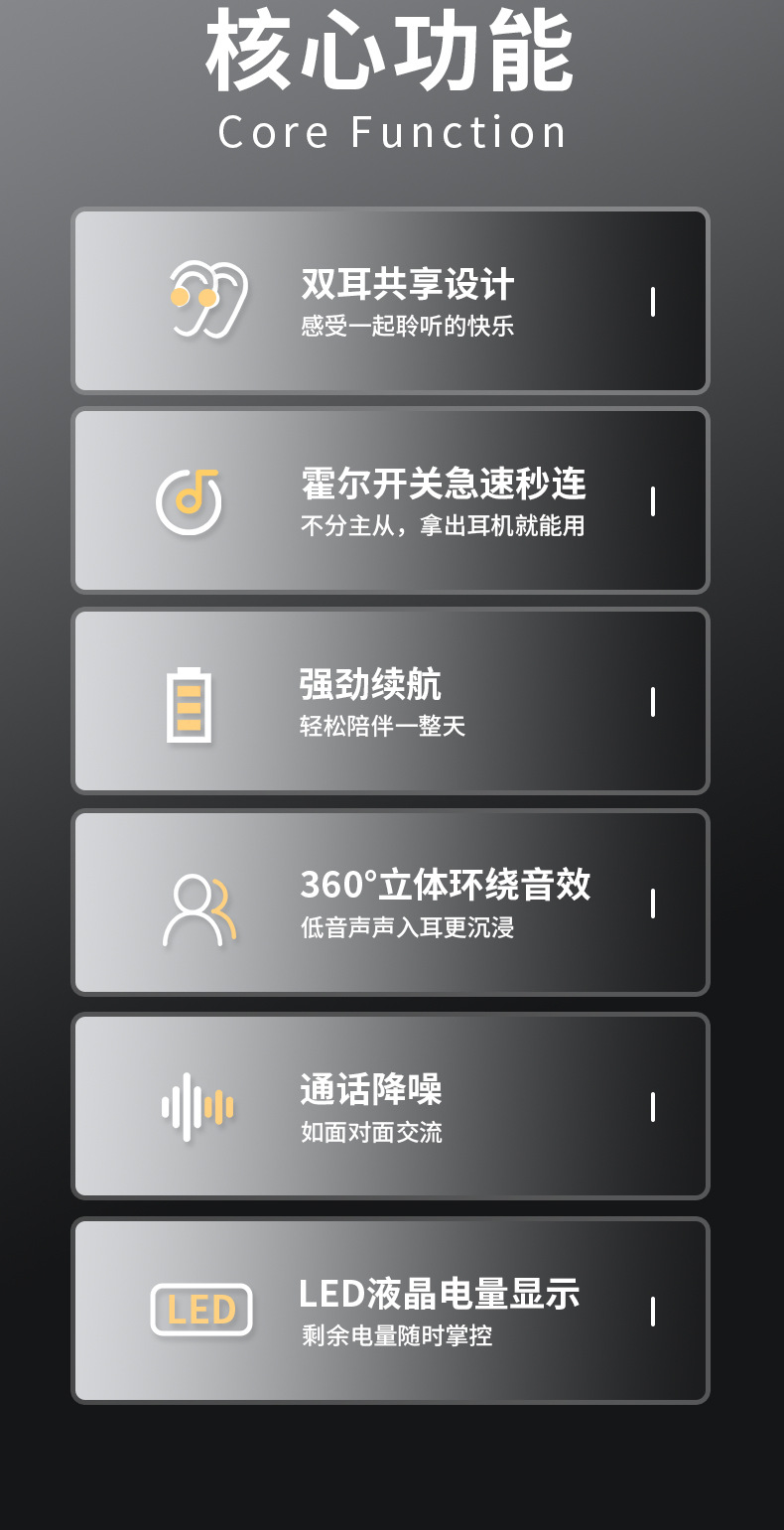 核心功能
Core Function

双耳共享设计
感受一起聆听的快乐

霍尔开关急速秒连
不分主从，拿出耳机就能用

强劲续航
轻松陪伴一整天

360°立体环绕音效
低音声声入耳更沉浸

通话降噪
如面对面交流

LED
LED液晶电量显示
剩余电量随时掌控