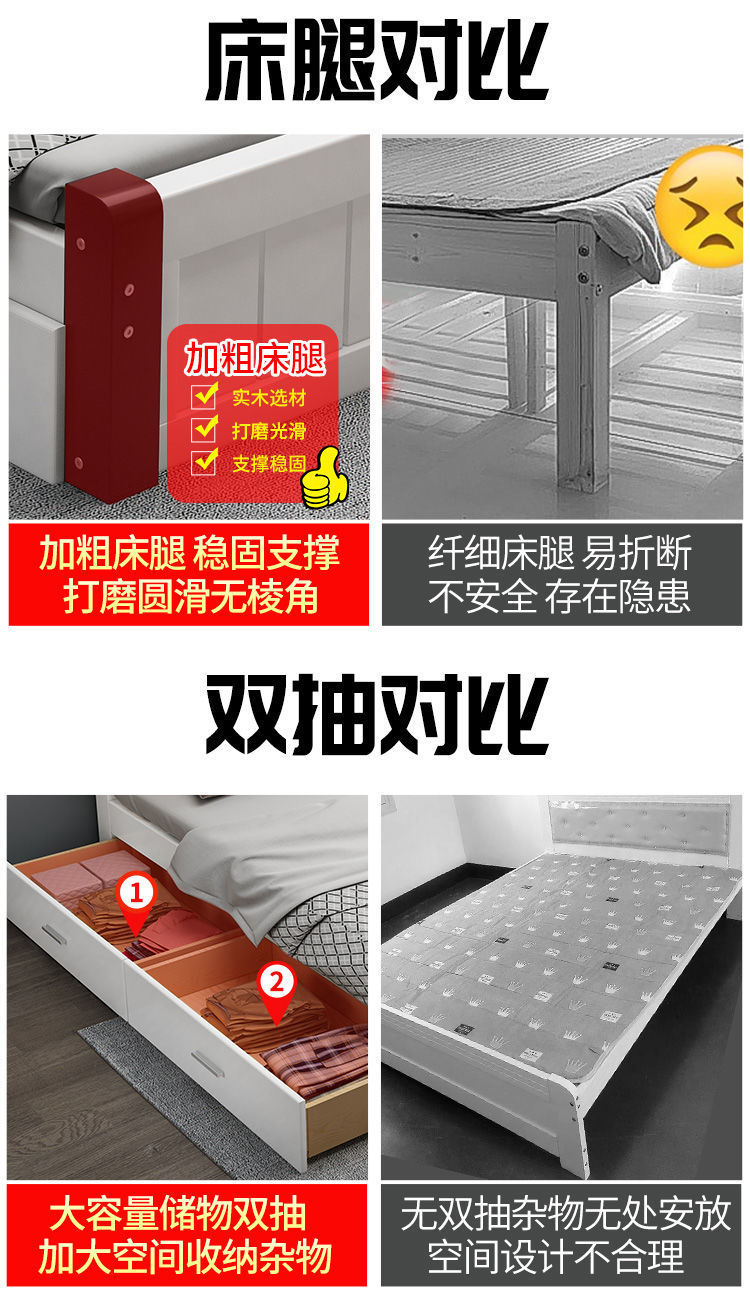 床腿对比

加粗床腿
实木选材
打磨光滑
支撑稳固

加粗床腿 稳固支撑
打磨圆滑无棱角

纤细床腿 易折断
不安全 存在隐患

双抽对比

1
2

大容量储物双抽
加大空间收纳杂物

无双抽杂物无处安放
空间设计不合理