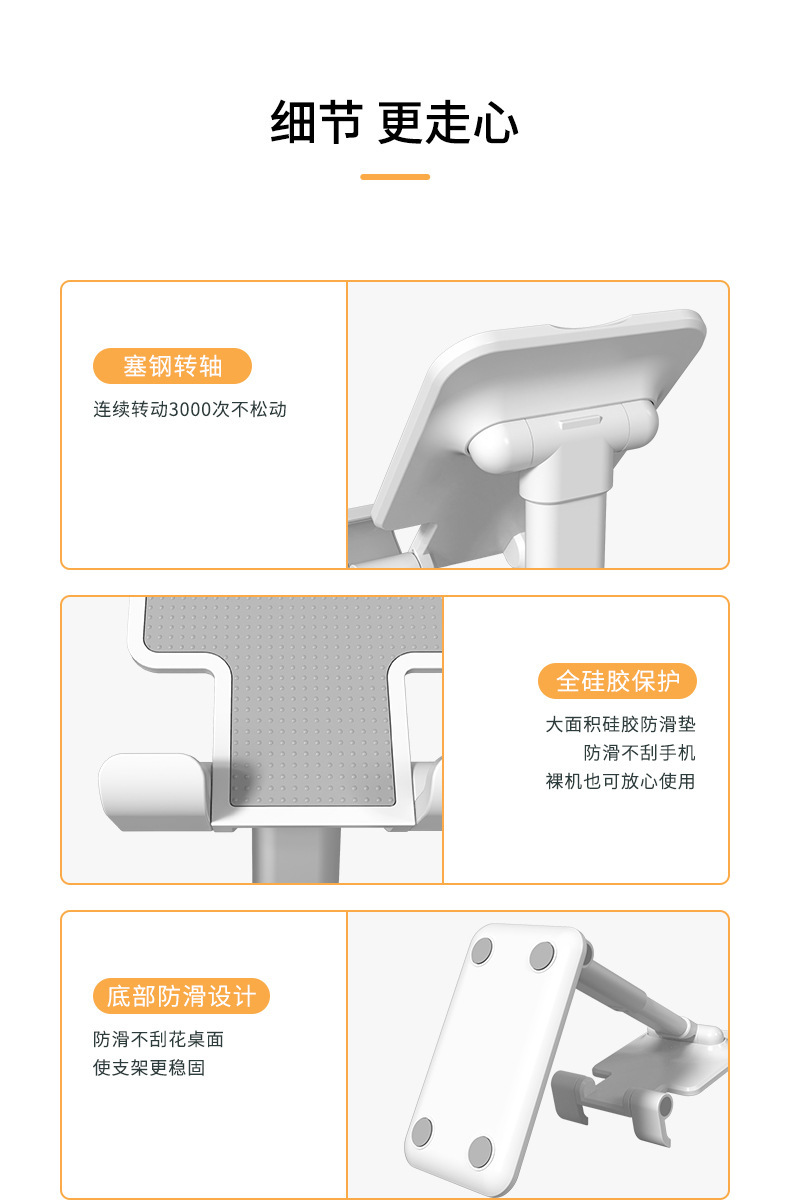 细节 更走心

塞钢转轴

连续转动3000次不松动

全硅胶保护

大面积硅胶防滑垫
防滑不刮手机
裸机也可放心使用

底部防滑设计

防滑不刮花桌面
使支架更稳固