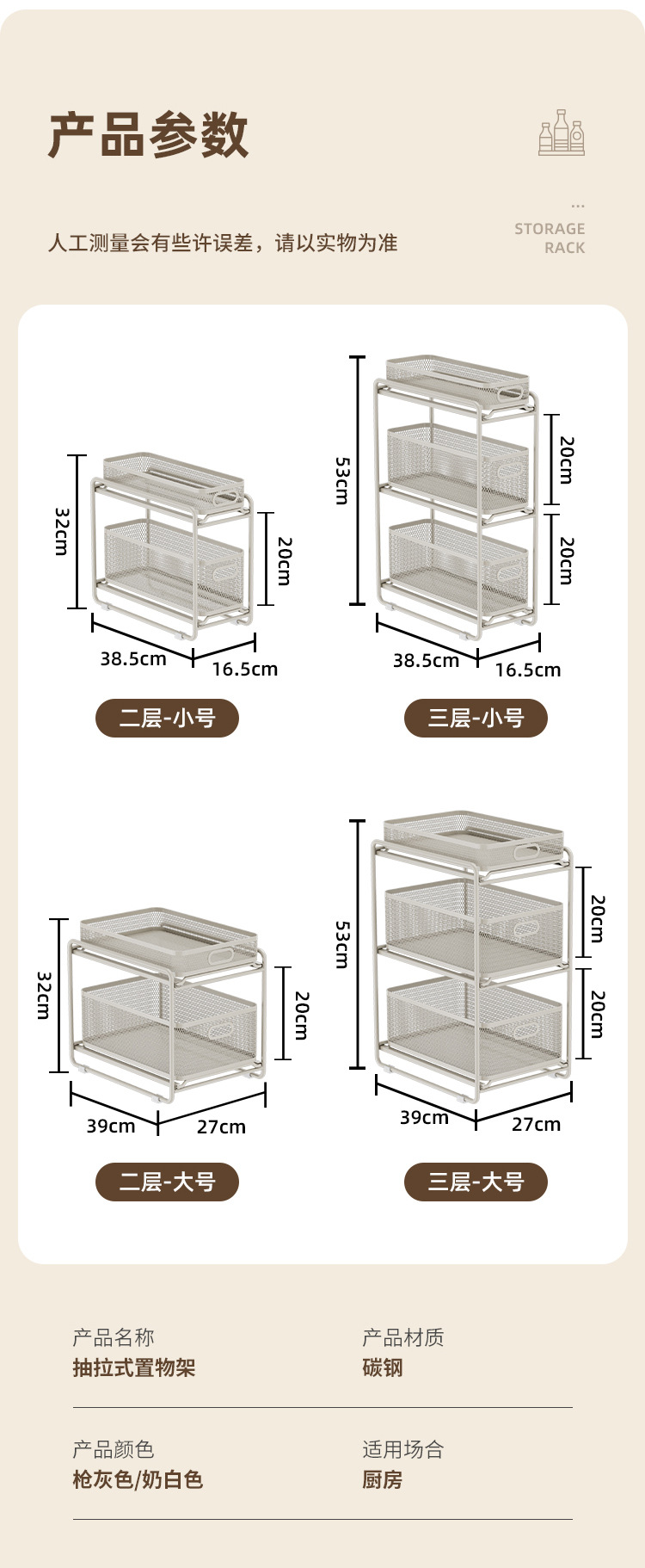 产品参数

人工测量会有些许误差，请以实物为准

...
STORAGE
RACK

32cm
20cm
38.5cm
16.5cm
二层-小号

53cm
20cm
20cm
38.5cm
16.5cm
三层-小号

32cm
20cm
39cm
27cm
二层-大号

53cm
20cm
20cm
39cm
27cm
三层-大号

产品名称
抽拉式置物架

产品材质
碳钢

产品颜色
枪灰色/奶白色

适用场合
厨房