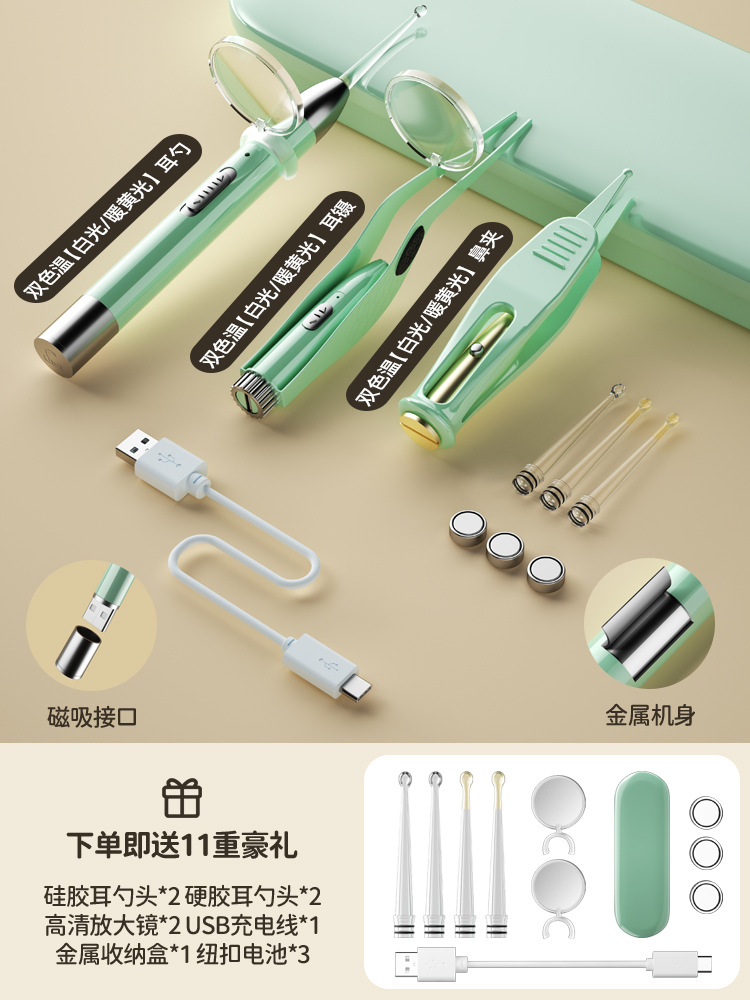 双色温【白光/暖黄光】耳勺

双色温【白光/暖黄光】耳镊

双色温【白光/暖黄光】鼻夹

磁吸接口

金属机身

下单即送11重豪礼

硅胶耳勺头*2 硬胶耳勺头*2
高清放大镜*2 USB充电线*1
金属收纳盒*1 纽扣电池*3