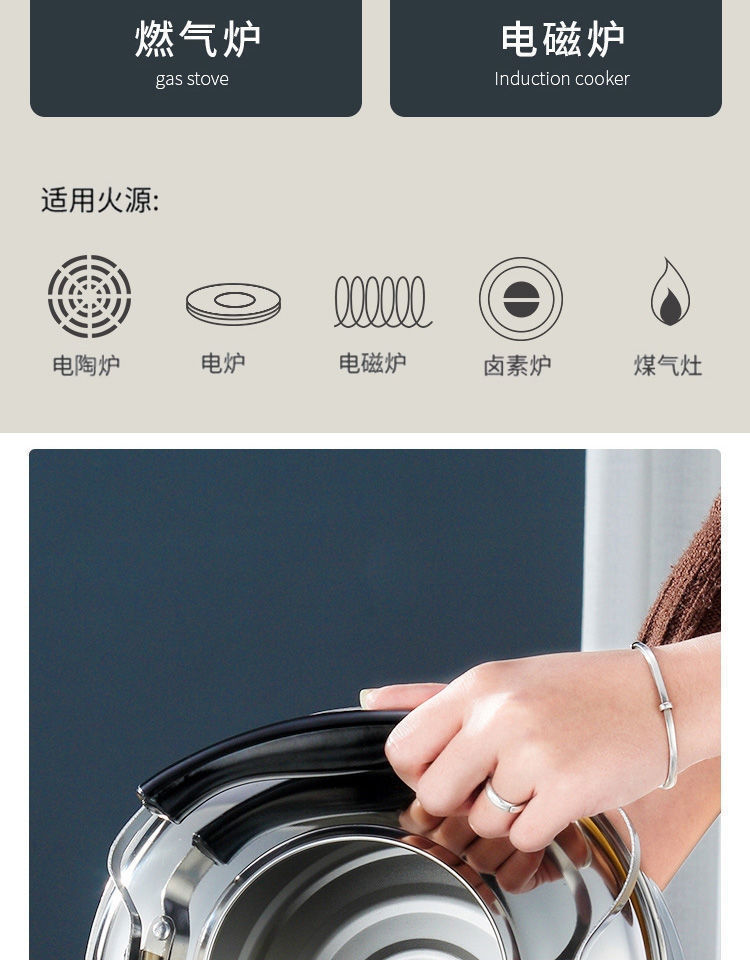 燃气炉
gas stove

电磁炉
Induction cooker

适用火源:

电陶炉

电炉

电磁炉

卤素炉

煤气灶