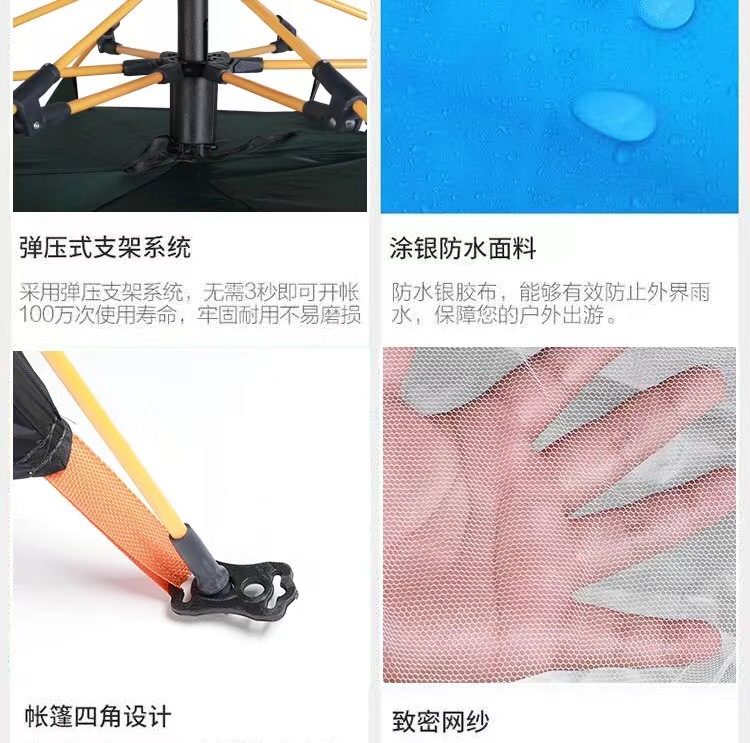 弹压式支架系统

采用弹压支架系统，无需3秒即可开帐
100万次使用寿命，牢固耐用不易磨损

涂银防水面料

防水银胶布，能够有效防止外界雨水，保障您的户外出游。

帐篷四角设计

致密网纱