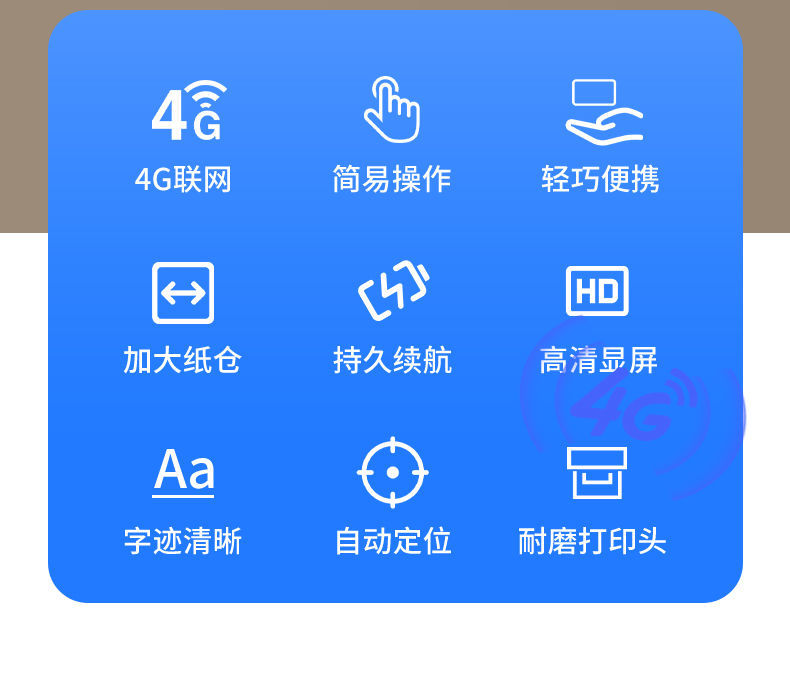 4G
4G联网

简易操作

轻巧便携

加大纸仓

持久续航

HD
高清显屏

Aa
字迹清晰

自动定位

耐磨打印头

4G