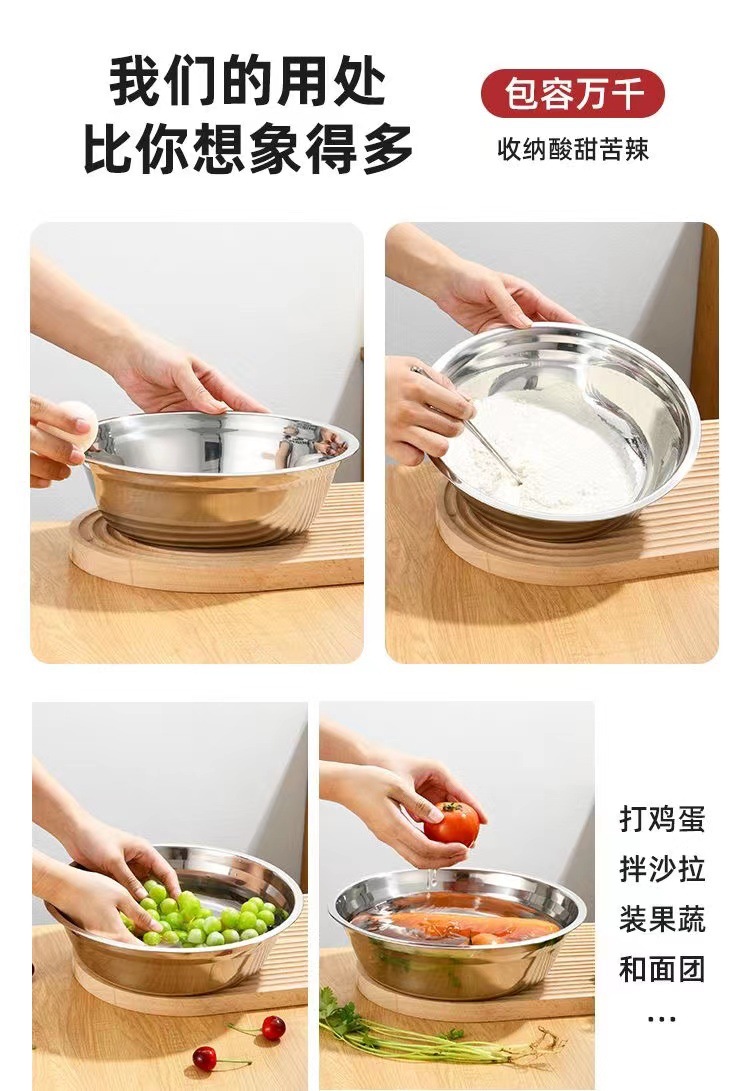 我们的用处
比你想象得多

包容万千
收纳酸甜苦辣

打鸡蛋
拌沙拉
装果蔬
和面团
...