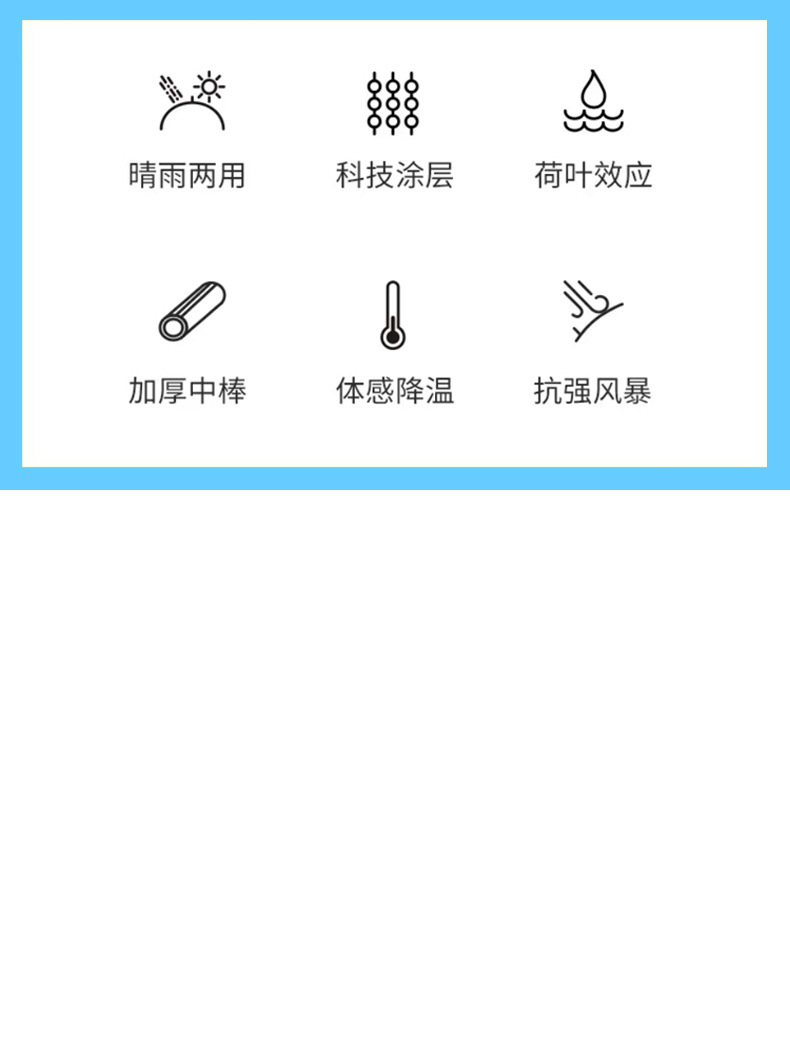 晴雨两用

科技涂层

荷叶效应

加厚中棒

体感降温

抗强风暴