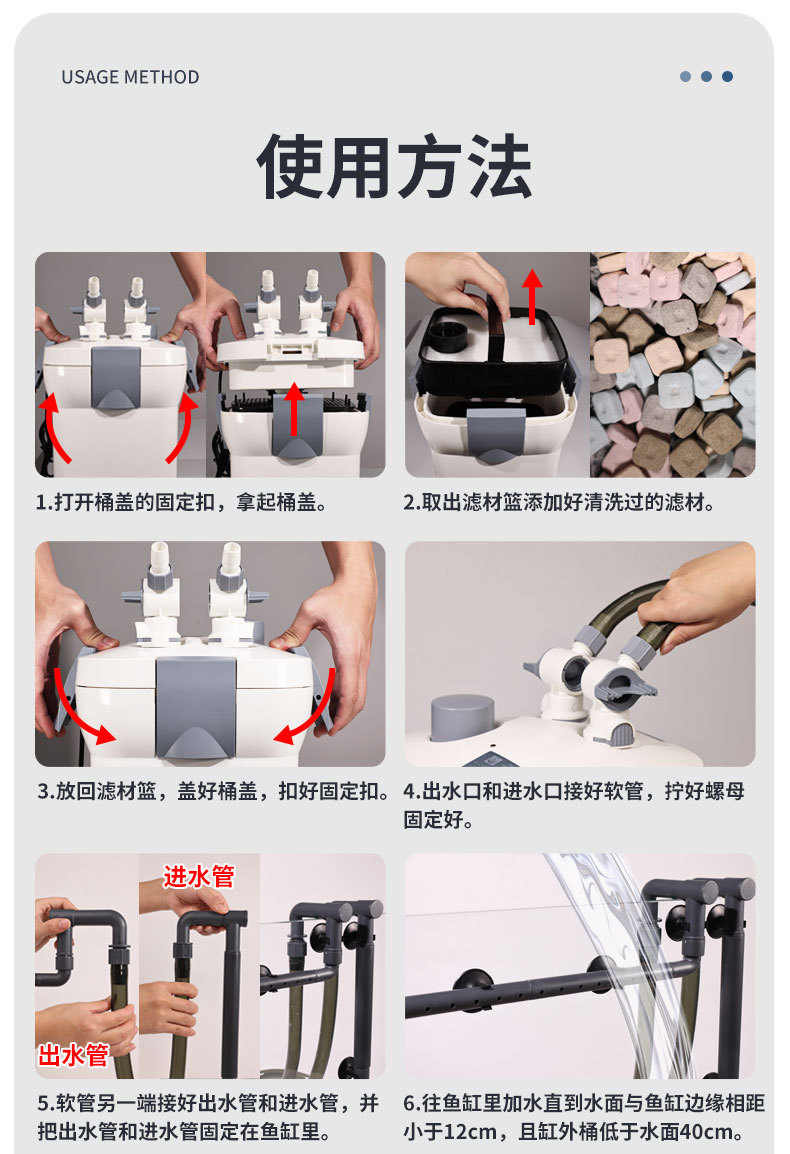 USAGE METHOD

使用方法

1.打开桶盖的固定扣，拿起桶盖。

2.取出滤材篮添加好清洗过的滤材。

3.放回滤材篮，盖好桶盖，扣好固定扣。

4.出水口和进水口接好软管，拧好螺母固定好。

进水管

出水管

5.软管另一端接好出水管和进水管，并把出水管和进水管固定在鱼缸里。

6.往鱼缸里加水直到水面与鱼缸边缘相距小于12cm，且缸外桶低于水面40cm。