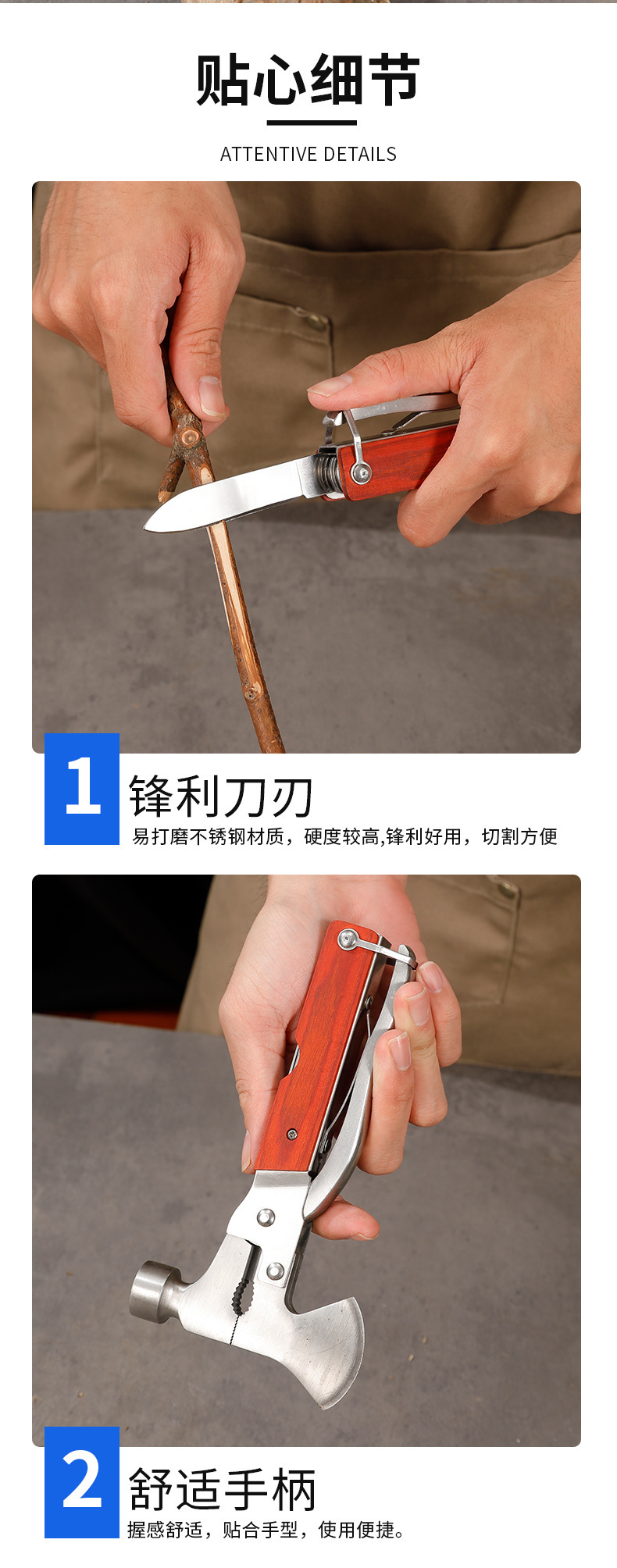 贴心细节

ATTENTIVE DETAILS

1

锋利刀刃

易打磨不锈钢材质，硬度较高,锋利好用，切割方便

2

舒适手柄

握感舒适，贴合手型，使用便捷。