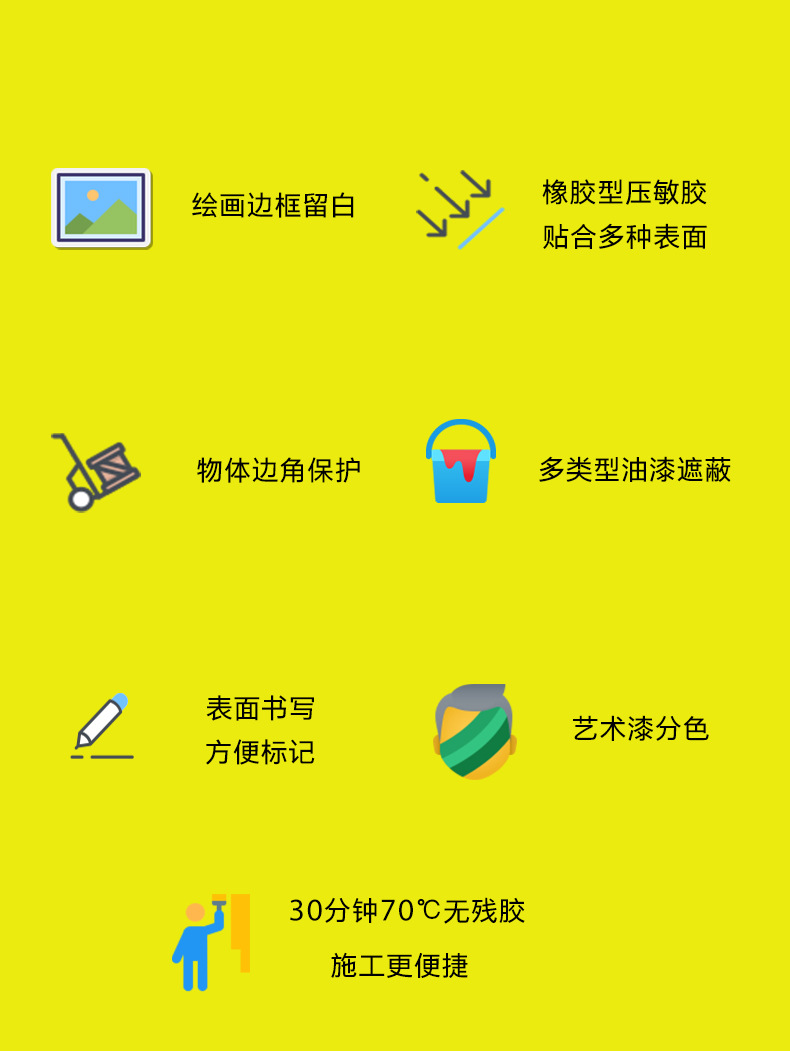 绘画边框留白

橡胶型压敏胶
贴合多种表面

物体边角保护

多类型油漆遮蔽

表面书写
方便标记

艺术漆分色

30分钟70℃无残胶
施工更便捷