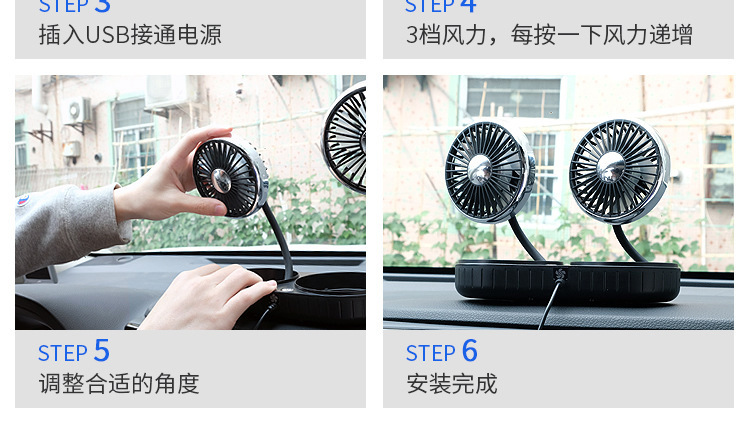 STEP 3
插入USB接通电源

STEP 4
3档风力，每按一下风力递增

STEP 5
调整合适的角度

STEP 6
安装完成