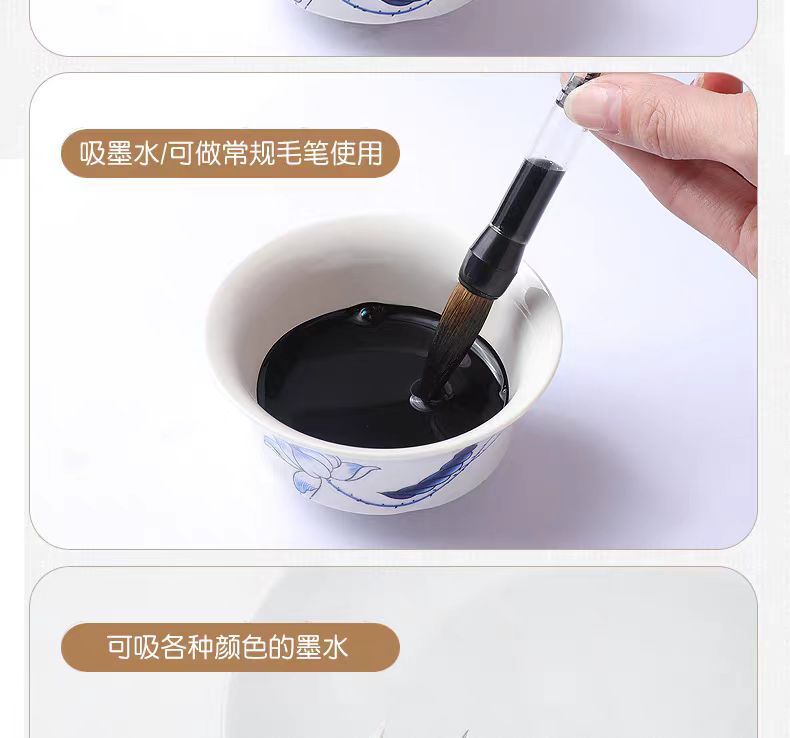 吸墨水/可做常规毛笔使用

可吸各种颜色的墨水