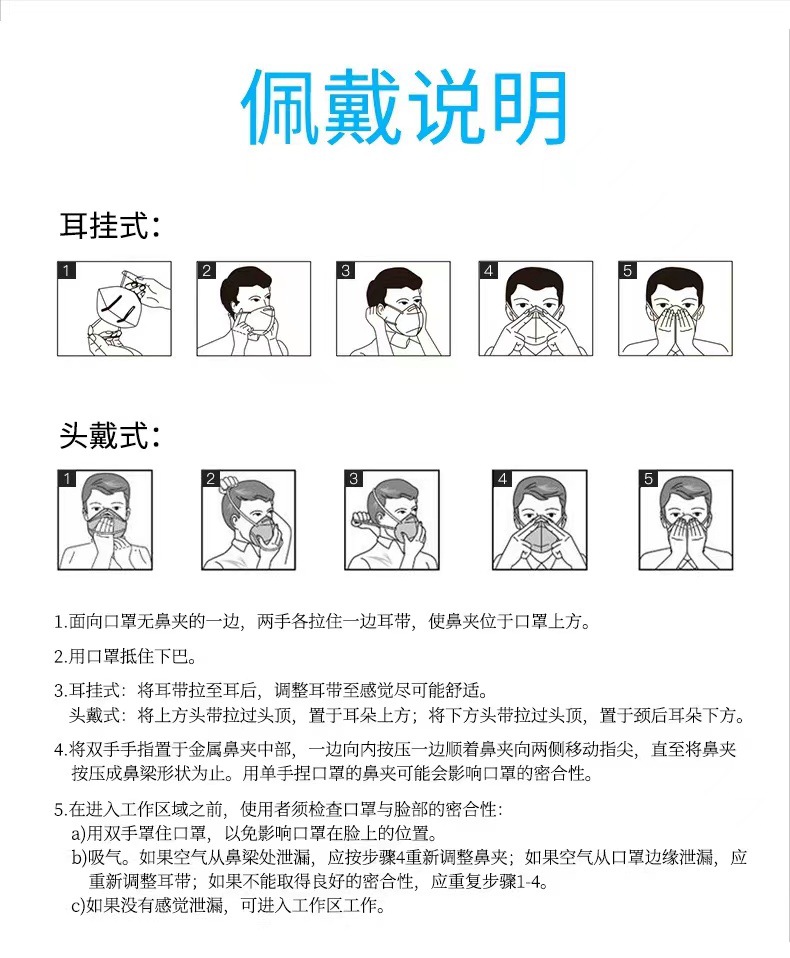 佩戴说明

耳挂式:

1 2 3 4 5

头戴式:

1 2 3 4 5

1.面向口罩无鼻夹的一边，两手各拉住一边耳带，使鼻夹位于口罩上方。

2.用口罩抵住下巴。

3.耳挂式：将耳带拉至耳后，调整耳带至感觉尽可能舒适。
头戴式：将上方头带拉过头顶，置于耳朵上方；将下方头带拉过头顶，置于颈后耳朵下方。

4.将双手手指置于金属鼻夹中部，一边向内按压一边顺着鼻夹向两侧移动指尖，直至将鼻夹按压成鼻梁形状为止。用单手捏口罩的鼻夹可能会影响口罩的密合性。

5.在进入工作区域之前，使用者须检查口罩与脸部的密合性：
a)用双手罩住口罩，以免影响口罩在脸上的位置。
b)吸气。如果空气从鼻梁处泄漏，应按步骤4重新调整鼻夹；如果空气从口罩边缘泄漏，应重新调整耳带；如果不能取得良好的密合性，应重复步骤1-4。
c)如果没有感觉泄漏，可进入工作区工作。