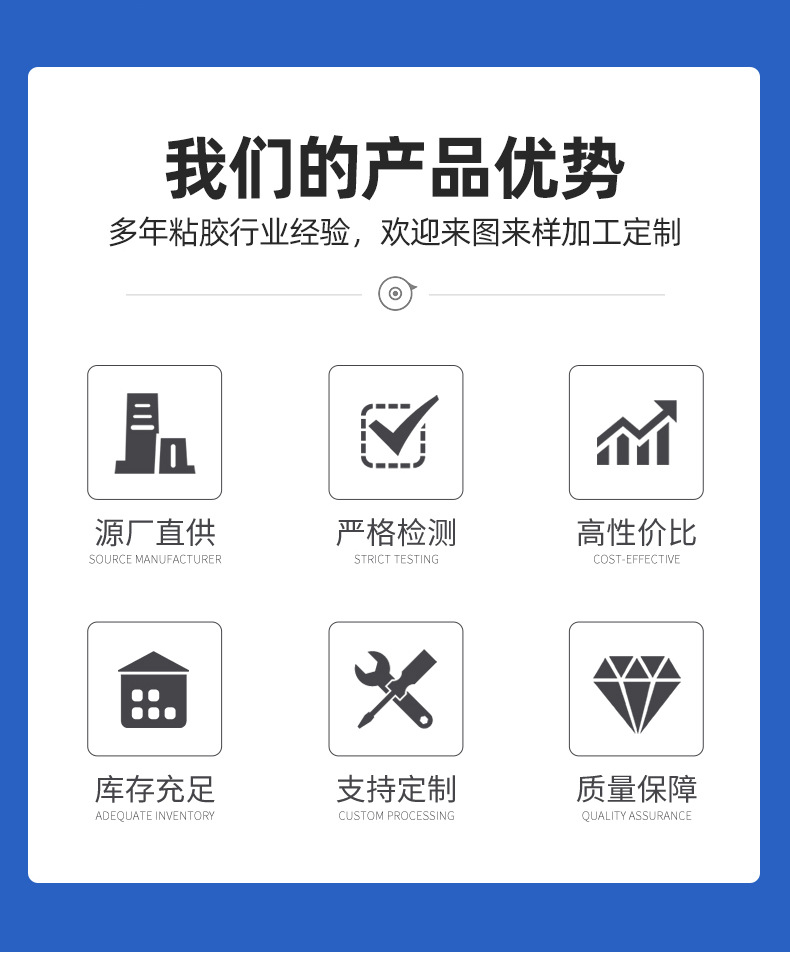 我们的产品优势

多年粘胶行业经验，欢迎来图来样加工定制

源厂直供
SOURCE MANUFACTURER

严格检测
STRICT TESTING

高性价比
COST-EFFECTIVE

库存充足
ADEQUATE INVENTORY

支持定制
CUSTOM PROCESSING

质量保障
QUALITY ASSURANCE