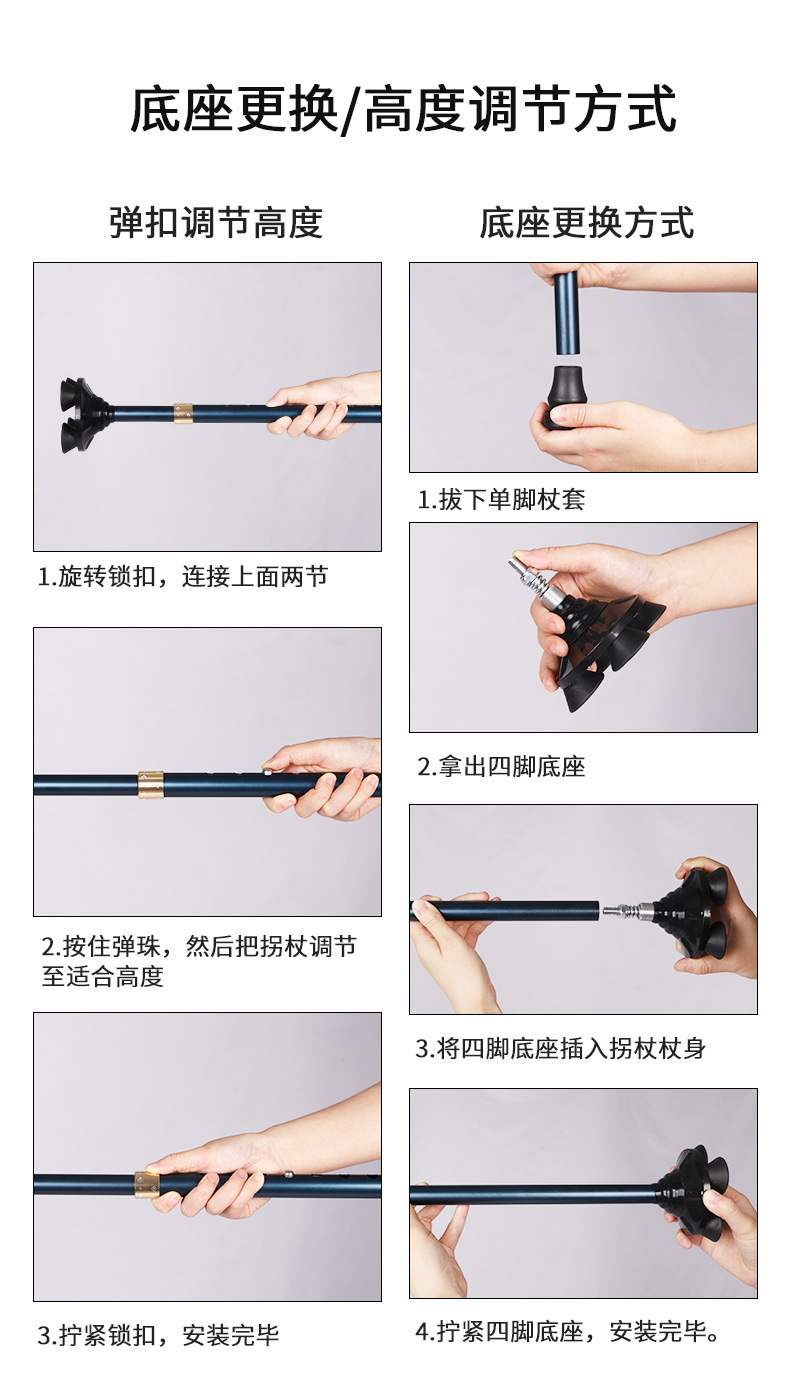 底座更换/高度调节方式

弹扣调节高度

1.旋转锁扣，连接上面两节

2.按住弹珠，然后把拐杖调节至适合高度

3.拧紧锁扣，安装完毕

底座更换方式

1.拔下单脚杖套

2.拿出四脚底座

3.将四脚底座插入拐杖杖身

4.拧紧四脚底座，安装完毕。