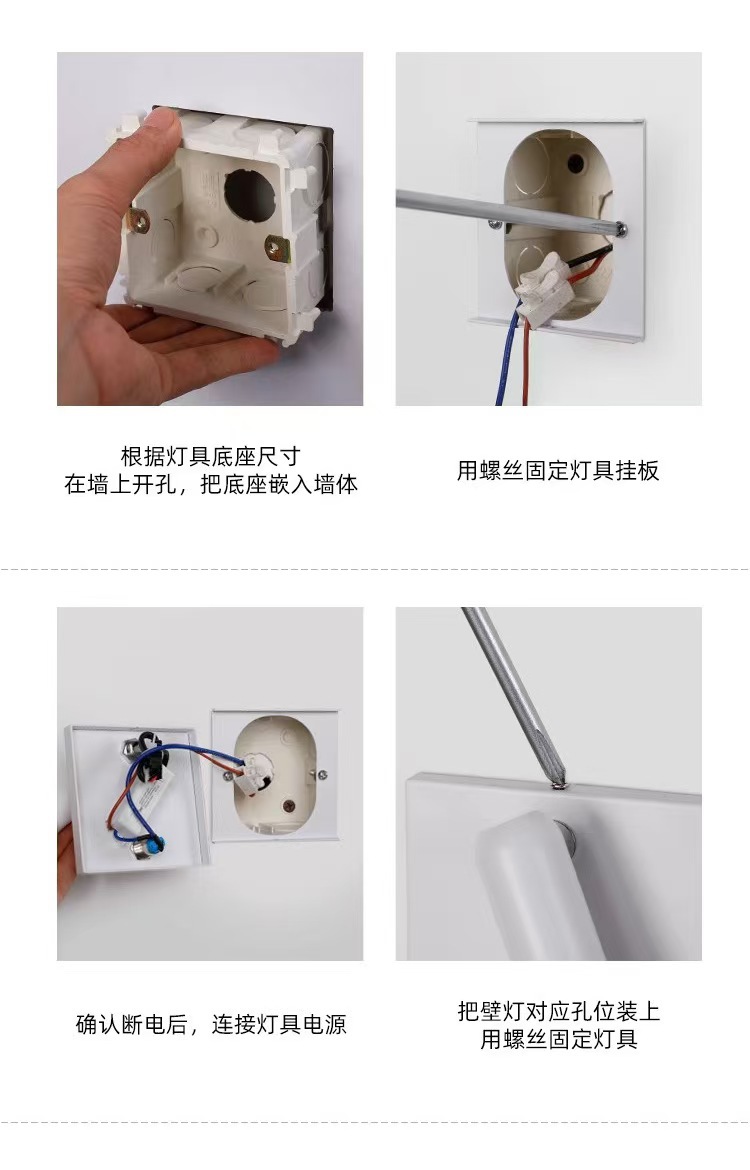 根据灯具底座尺寸
在墙上开孔，把底座嵌入墙体

用螺丝固定灯具挂板

确认断电后，连接灯具电源

把壁灯对应孔位装上
用螺丝固定灯具