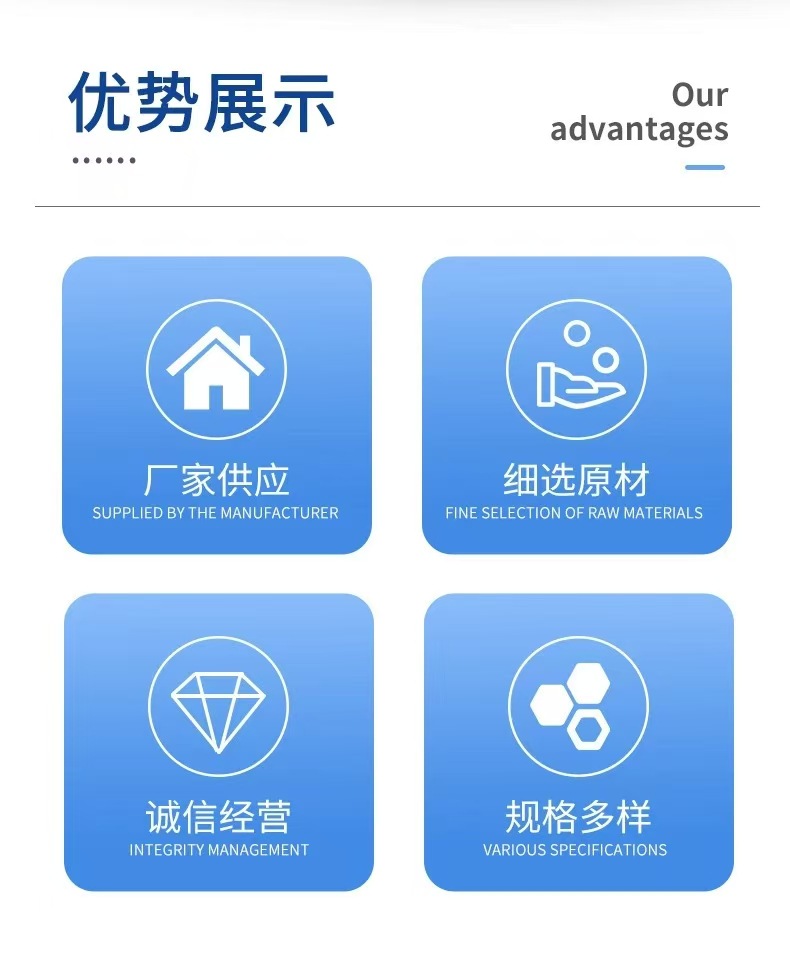 优势展示

Our
advantages

厂家供应
SUPPLIED BY THE MANUFACTURER

细选原材
FINE SELECTION OF RAW MATERIALS

诚信经营
INTEGRITY MANAGEMENT

规格多样
VARIOUS SPECIFICATIONS