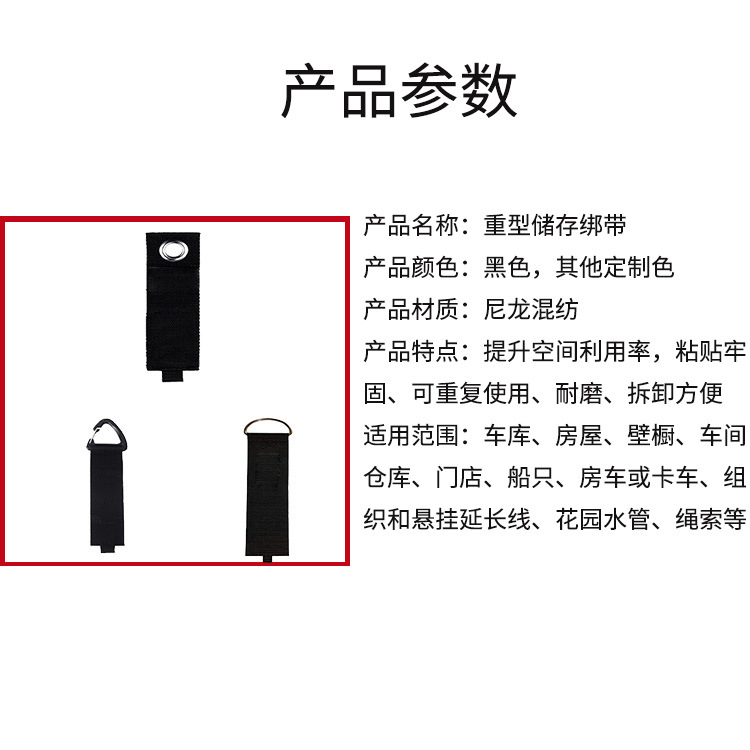 产品参数

产品名称：重型储存绑带

产品颜色：黑色，其他定制色

产品材质：尼龙混纺

产品特点：提升空间利用率，粘贴牢固、可重复使用、耐磨、拆卸方便

适用范围：车库、房屋、壁橱、车间仓库、门店、船只、房车或卡车、组织和悬挂延长线、花园水管、绳索等