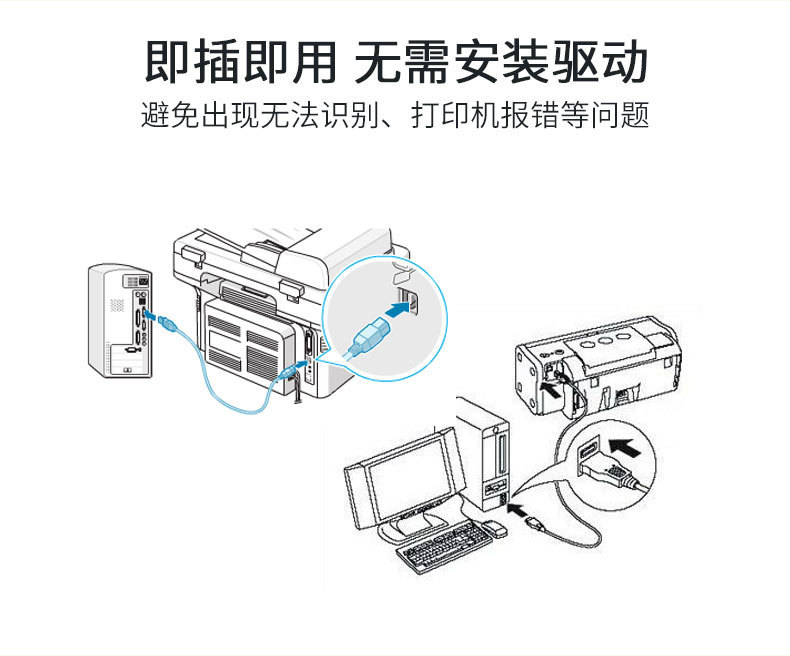 即插即用 无需安装驱动
避免出现无法识别、打印机报错等问题