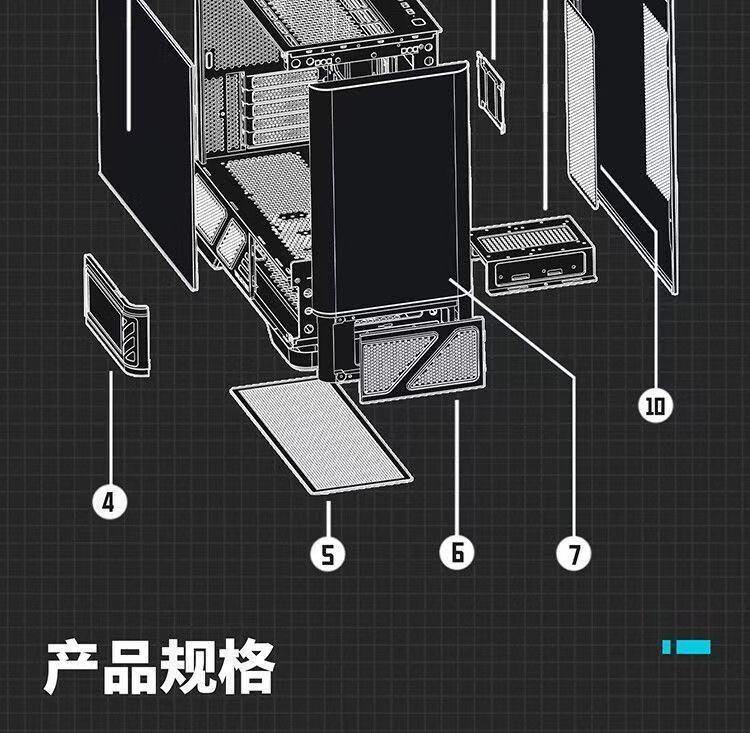 10

4

5

6

7

产品规格