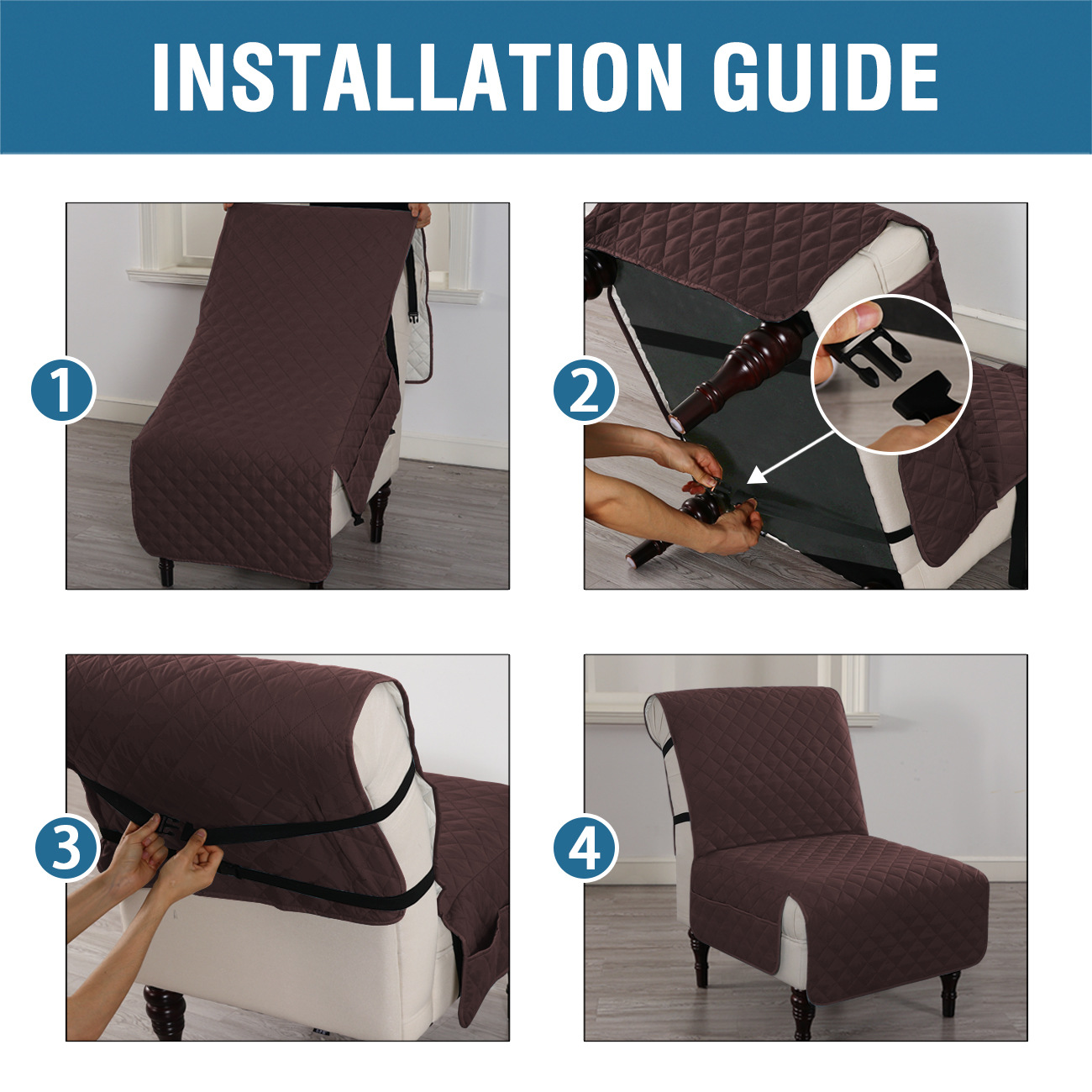 INSTALLATION GUIDE

1

2

3

4