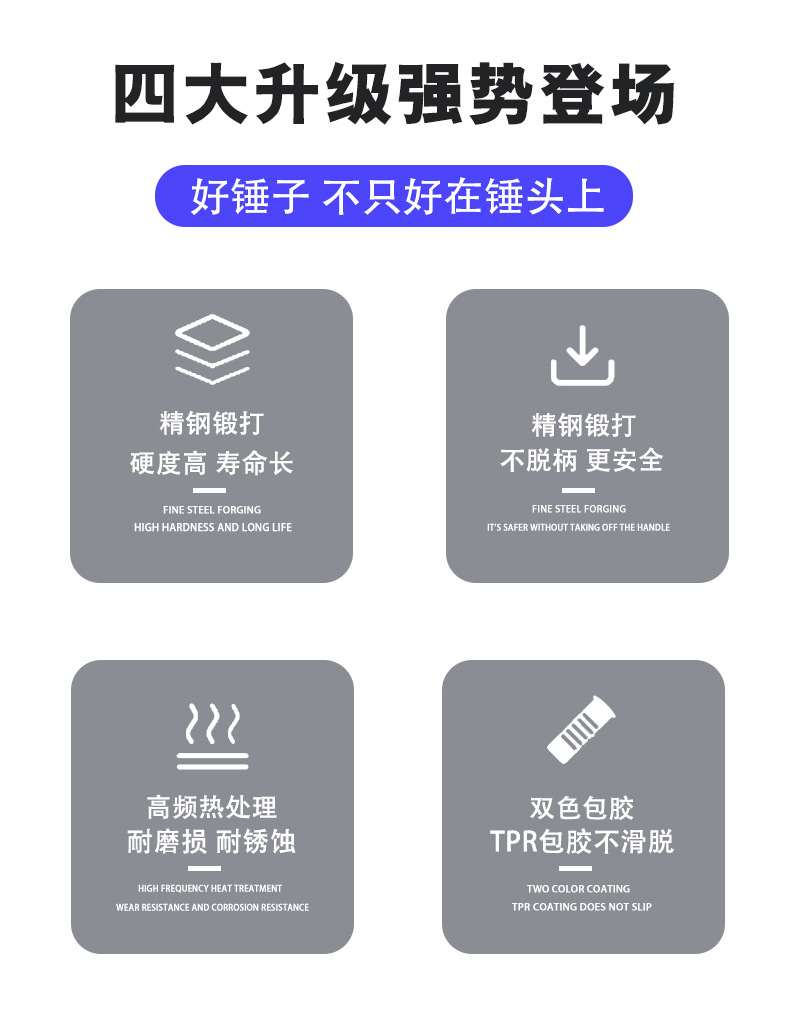 四大升级强势登场

好锤子 不只好在锤头上

精钢锻打
硬度高 寿命长

FINE STEEL FORGING
HIGH HARDNESS AND LONG LIFE

精钢锻打
不脱柄 更安全

FINE STEEL FORGING
IT'S SAFER WITHOUT TAKING OFF THE HANDLE

高频热处理
耐磨损 耐锈蚀

HIGH FREQUENCY HEAT TREATMENT
WEAR RESISTANCE AND CORROSION RESISTANCE

双色包胶
TPR包胶不滑脱

TWO COLOR COATING
TPR COATING DOES NOT SLIP