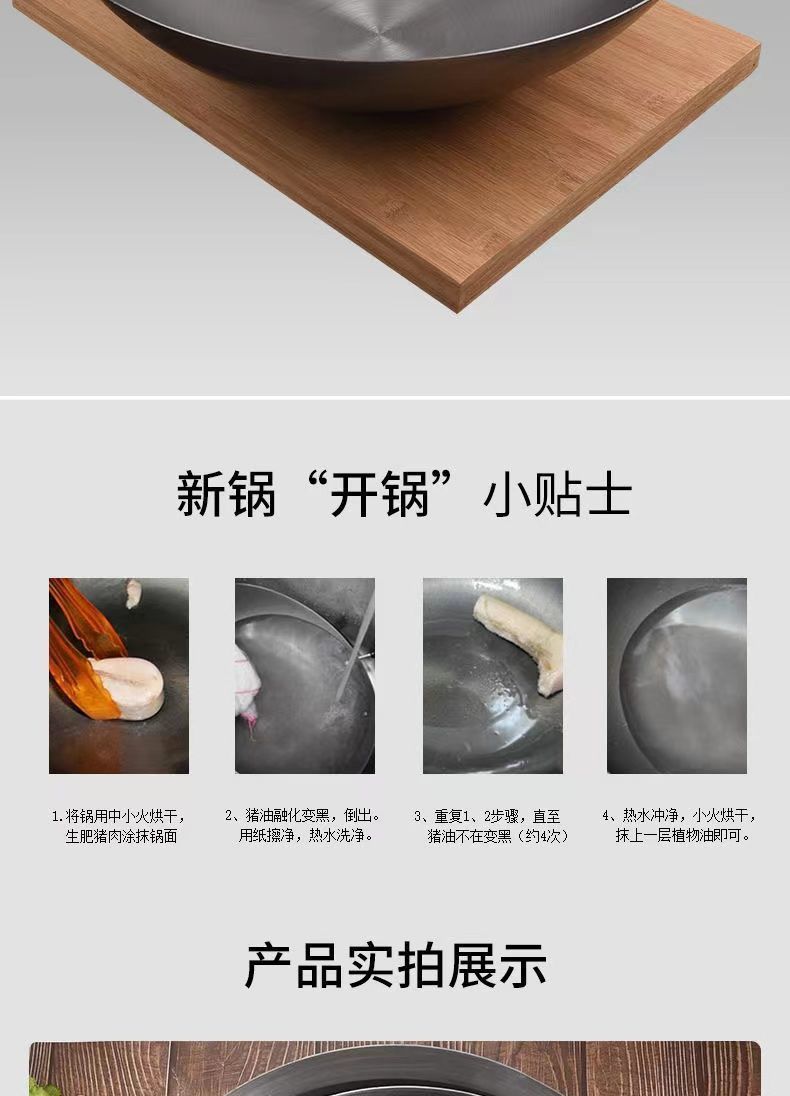 新锅“开锅”小贴士

1.将锅用中小火烘干，生肥猪肉涂抹锅面

2、猪油融化变黑，倒出。用纸擦净，热水洗净。

3、重复1、2步骤，直至猪油不在变黑（约4次）

4、热水冲净，小火烘干，抹上一层植物油即可。

产品实拍展示