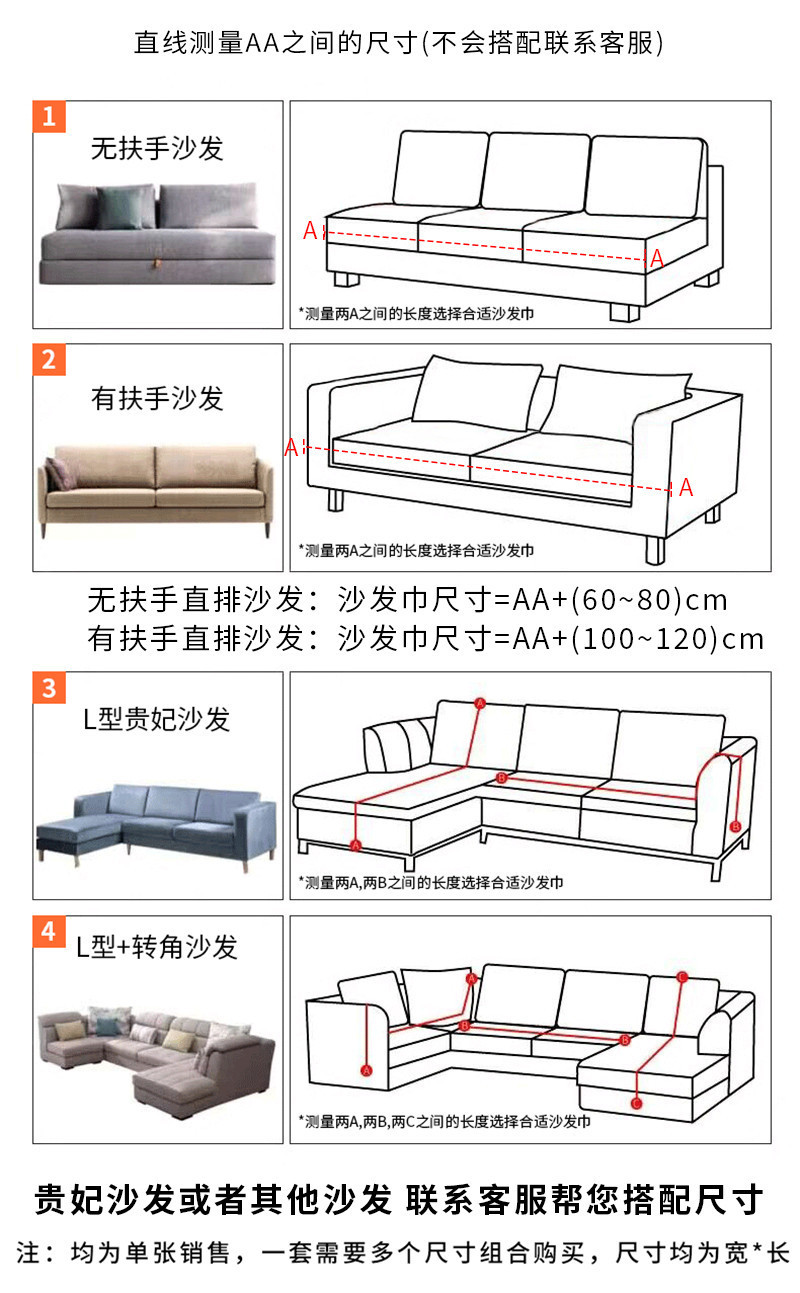 直线测量AA之间的尺寸(不会搭配联系客服)

1
无扶手沙发

A
A
*测量两A之间的长度选择合适沙发巾

2
有扶手沙发

A
A
*测量两A之间的长度选择合适沙发巾

无扶手直排沙发：沙发巾尺寸=AA+(60~80)cm
有扶手直排沙发：沙发巾尺寸=AA+(100~120)cm

3
L型贵妃沙发

A
B
B
A
*测量两A,两B之间的长度选择合适沙发巾

4
L型+转角沙发

A
A
B
B
C
C
*测量两A,两B,两C之间的长度选择合适沙发巾

贵妃沙发或者其他沙发 联系客服帮您搭配尺寸
注：均为单张销售，一套需要多个尺寸组合购买，尺寸均为宽*长