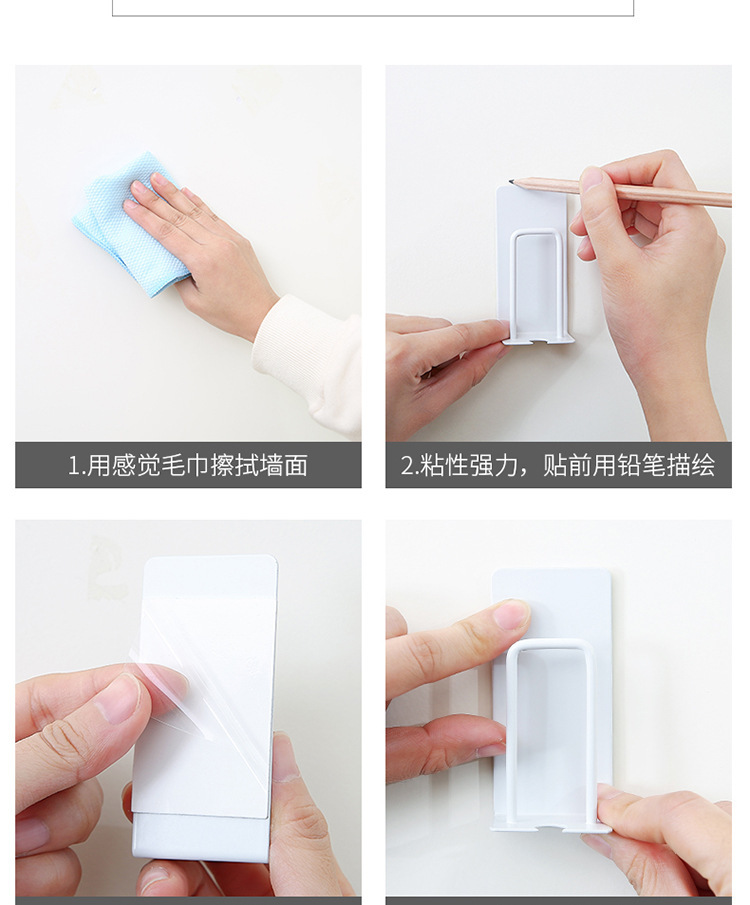 1.用感觉毛巾擦拭墙面

2.粘性强力，贴前用铅笔描绘