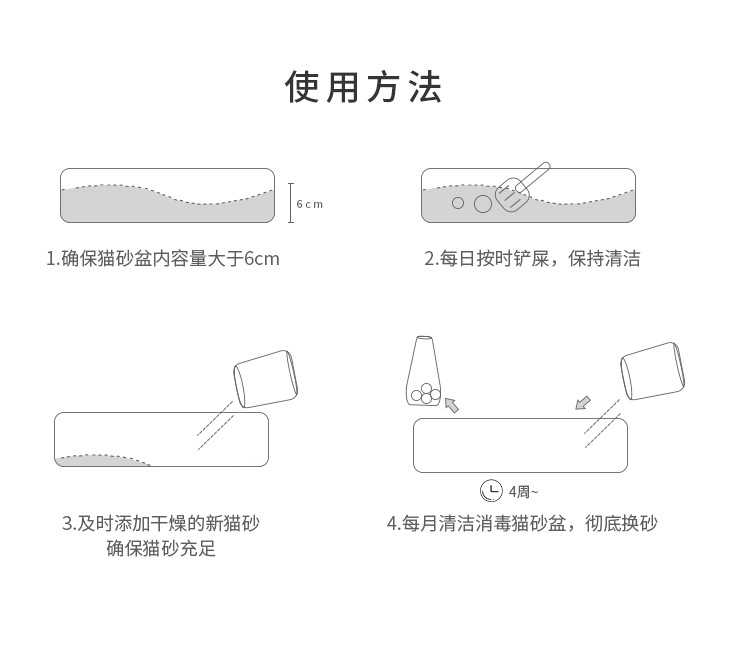 使用方法

6cm

1.确保猫砂盆内容量大于6cm

2.每日按时铲屎，保持清洁

3.及时添加干燥的新猫砂
确保猫砂充足

4周~

4.每月清洁消毒猫砂盆，彻底换砂