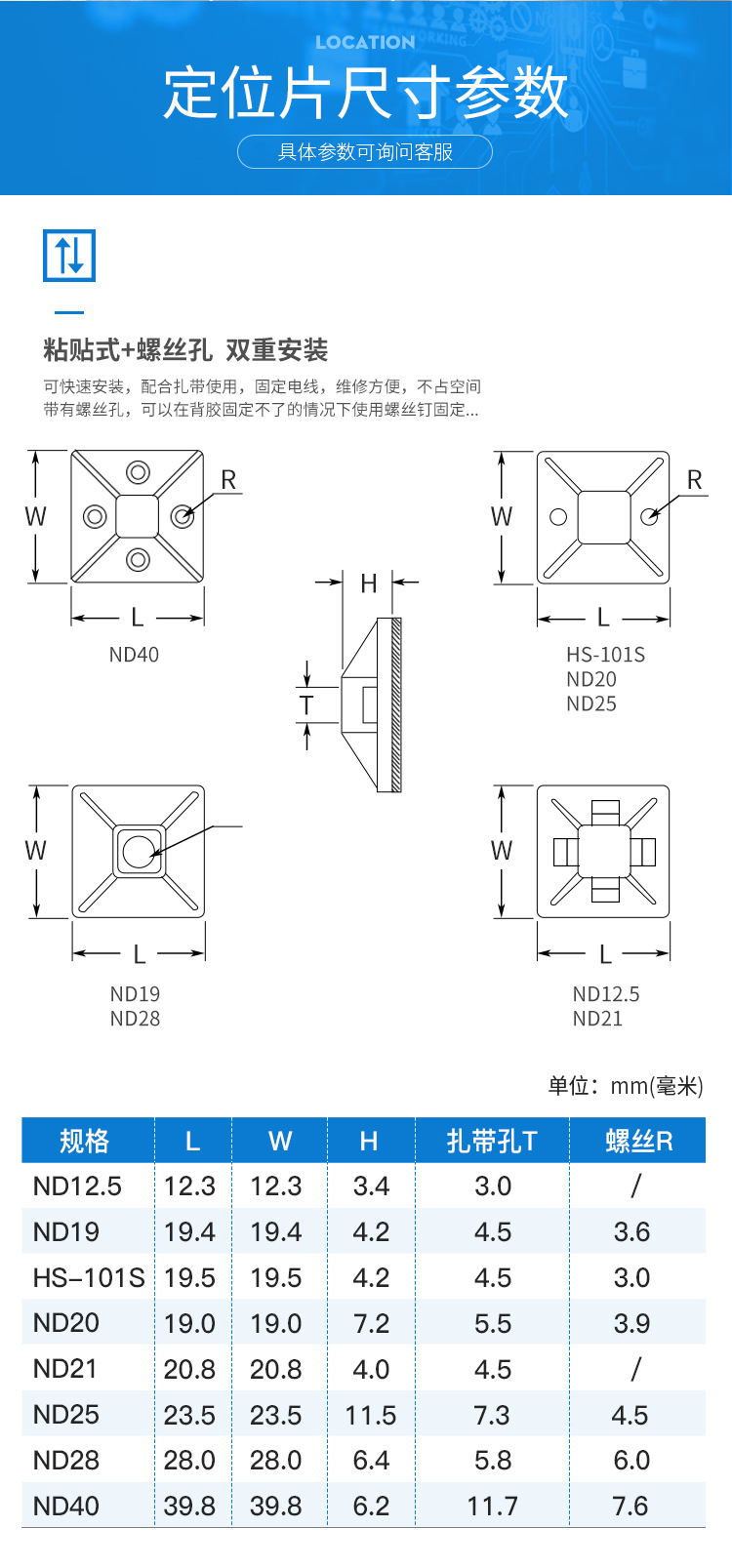 LOCATION
定位片尺寸参数
具体参数可询问客服

粘贴式+螺丝孔 双重安装
可快速安装，配合扎带使用，固定电线，维修方便，不占空间
带有螺丝孔，可以在背胶固定不了的情况下使用螺丝钉固定...

W R L
ND40

H
T

W R L
HS-101S
ND20
ND25

W L
ND19
ND28

W L
ND12.5
ND21

单位：mm(毫米)

| 规格 | L | W | H | 扎带孔T | 螺丝R |
|---|---|---|---|---|---|
| ND12.5 | 12.3 | 12.3 | 3.4 | 3.0 | / |
| ND19 | 19.4 | 19.4 | 4.2 | 4.5 | 3.6 |
| HS-101S | 19.5 | 19.5 | 4.2 | 4.5 | 3.0 |
| ND20 | 19.0 | 19.0 | 7.2 | 5.5 | 3.9 |
| ND21 | 20.8 | 20.8 | 4.0 | 4.5 | / |
| ND25 | 23.5 | 23.5 | 11.5 | 7.3 | 4.5 |
| ND28 | 28.0 | 28.0 | 6.4 | 5.8 | 6.0 |
| ND40 | 39.8 | 39.8 | 6.2 | 11.7 | 7.6 |