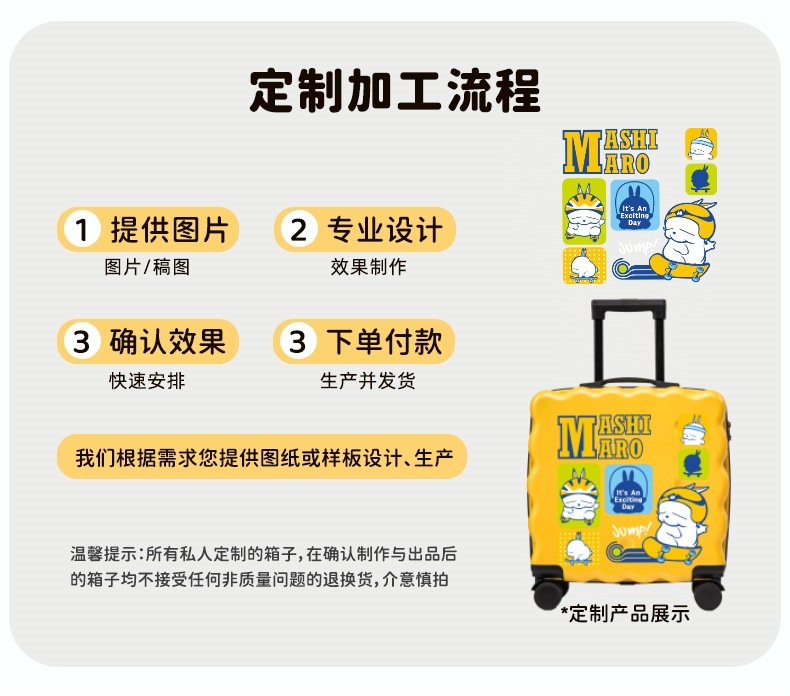 定制加工流程

1 提供图片
图片/稿图

2 专业设计
效果制作

3 确认效果
快速安排

3 下单付款
生产并发货

我们根据需求您提供图纸或样板设计、生产

温馨提示：所有私人定制的箱子，在确认制作与出品后的箱子均不接受任何非质量问题的退换货，介意慎拍

MASHI MARO
It's An Exciting Day
JUMP!

MASHI MARO
It's An Exciting Day
JUMP!

*定制产品展示