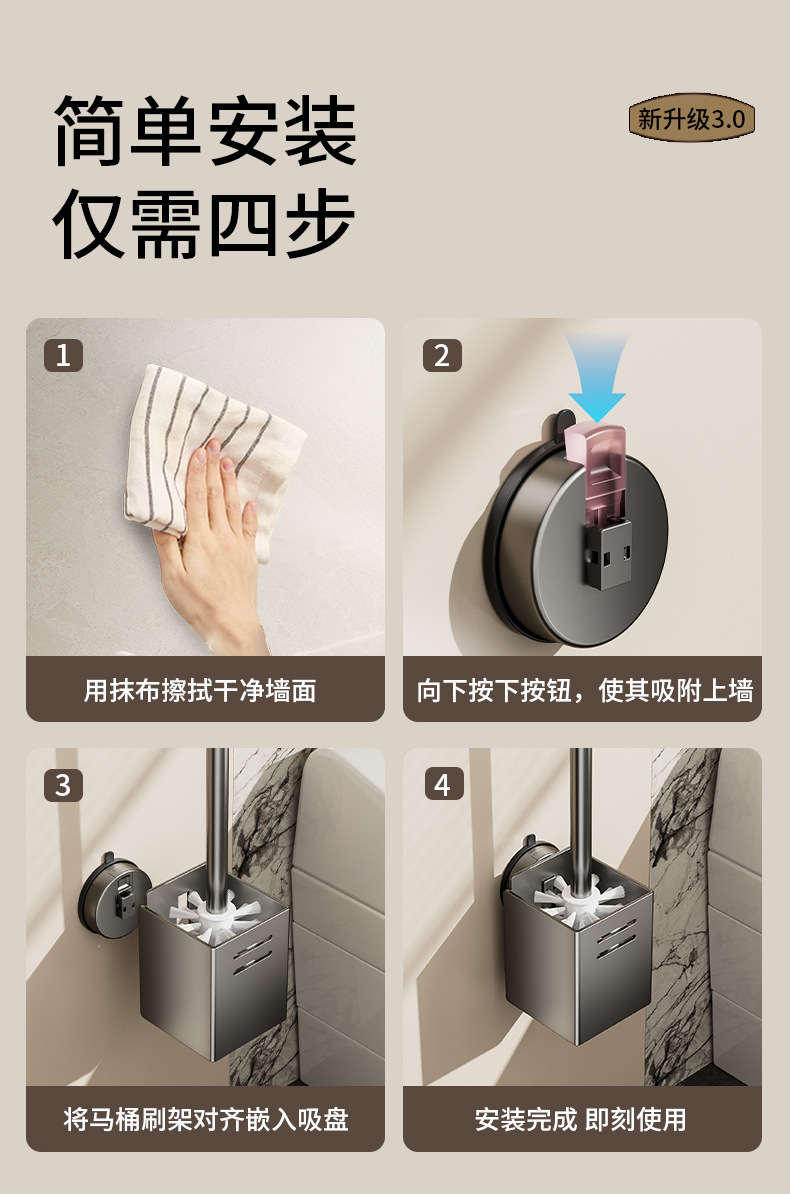 简单安装
仅需四步

新升级3.0

1
用抹布擦拭干净墙面

2
向下按下按钮，使其吸附上墙

3
将马桶刷架对齐嵌入吸盘

4
安装完成 即刻使用