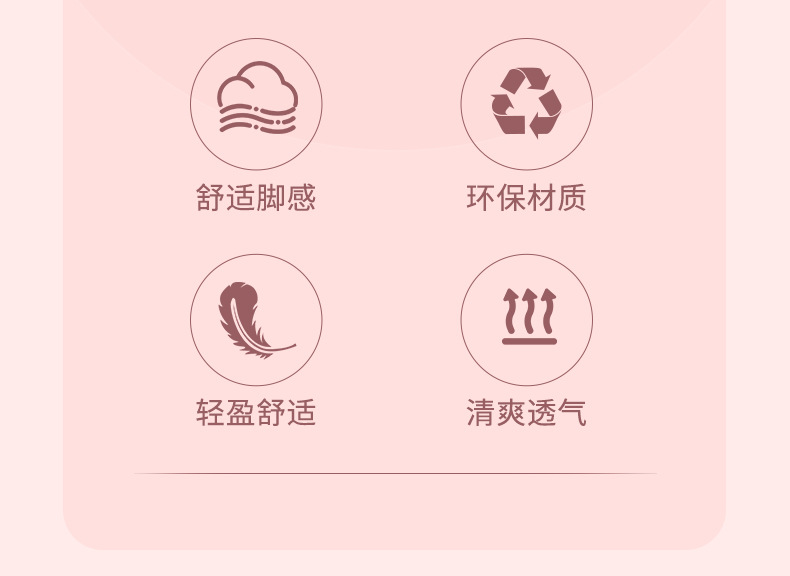 舒适脚感

环保材质

轻盈舒适

清爽透气