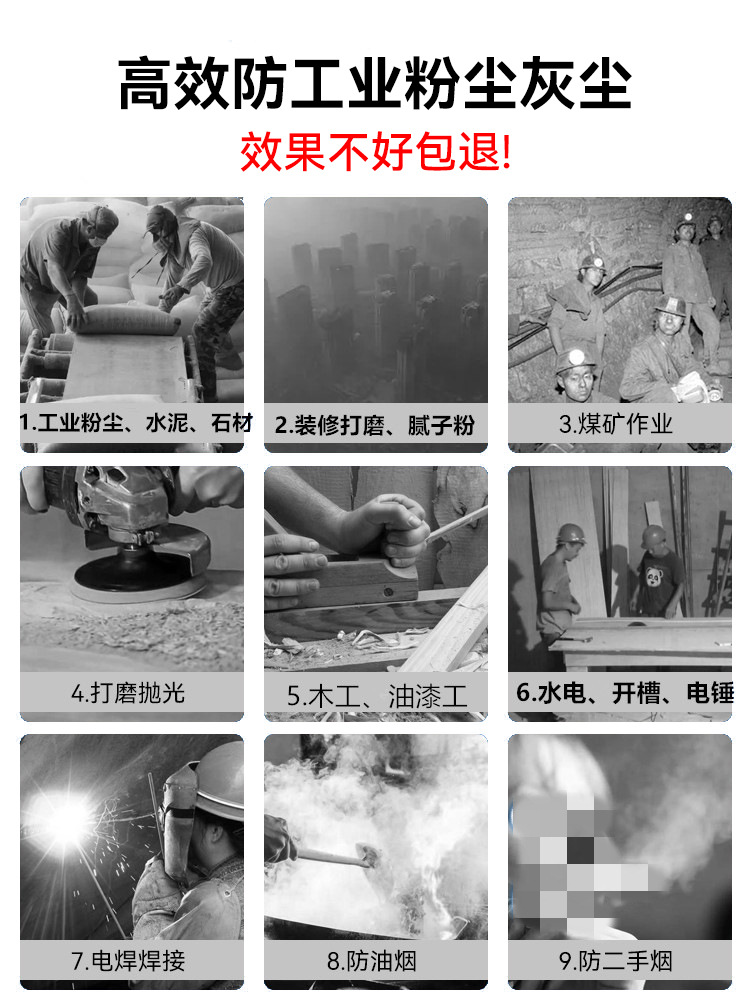 高效防工业粉尘灰尘

效果不好包退!

1.工业粉尘、水泥、石材

2.装修打磨、腻子粉

3.煤矿作业

4.打磨抛光

5.木工、油漆工

6.水电、开槽、电锤

7.电焊焊接

8.防油烟

9.防二手烟