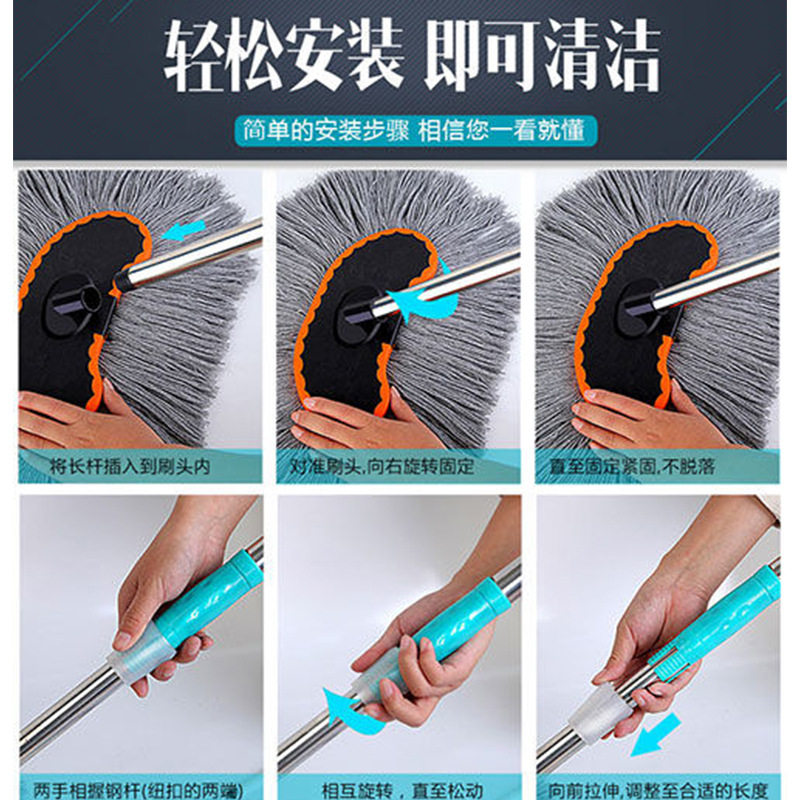 轻松安装 即可清洁

简单的安装步骤 相信您一看就懂

将长杆插入到刷头内

对准刷头,向右旋转固定

直至固定紧固,不脱落

两手相握钢杆(纽扣的两端)

相互旋转，直至松动

向前拉伸，调整至合适的长度