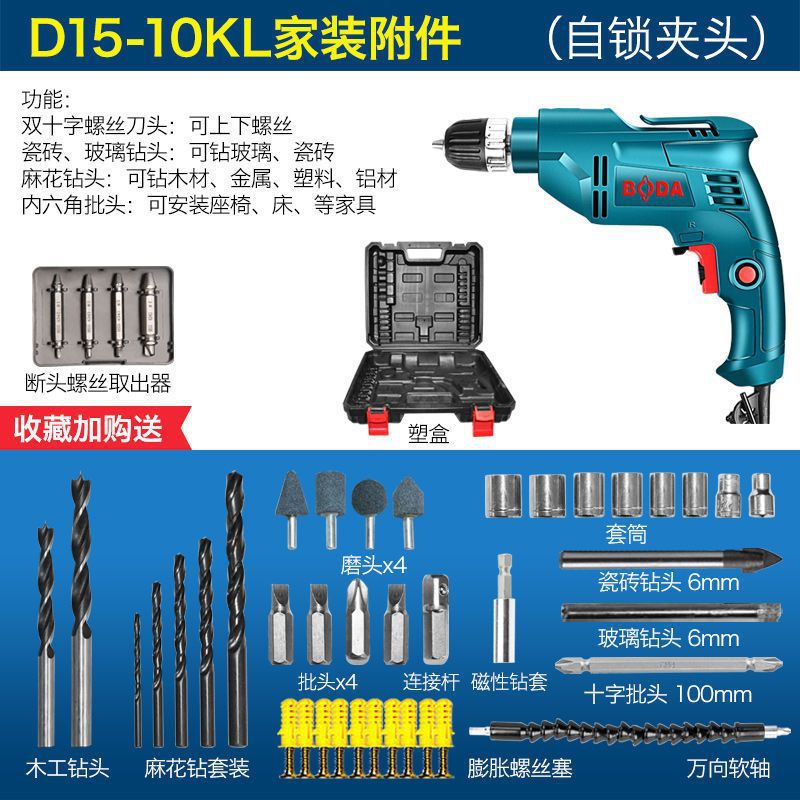 D15-10KL家装附件 （自锁夹头）

功能:
双十字螺丝刀头：可上下螺丝
瓷砖、玻璃钻头：可钻玻璃、瓷砖
麻花钻头：可钻木材、金属、塑料、铝材
内六角批头：可安装座椅、床、等家具

BODA

断头螺丝取出器

塑盒

收藏加购送

磨头x4

套筒

瓷砖钻头 6mm

玻璃钻头 6mm

批头x4 连接杆 磁性钻套

十字批头 100mm

木工钻头 麻花钻套装 膨胀螺丝塞 万向软轴