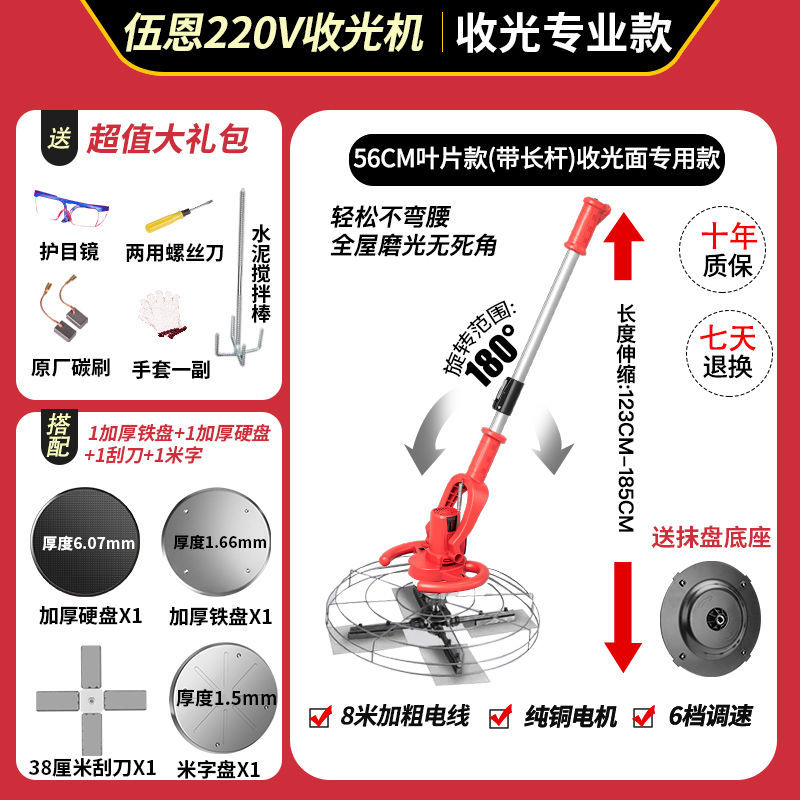 伍恩220V收光机 | 收光专业款

送 超值大礼包

护目镜
两用螺丝刀
水泥搅拌棒
原厂碳刷
手套一副

搭配 1加厚铁盘+1加厚硬盘+1刮刀+1米字

厚度6.07mm
加厚硬盘X1
厚度1.66mm
加厚铁盘X1
38厘米刮刀X1
厚度1.5mm
米字盘X1

56CM叶片款(带长杆)收光面专用款

轻松不弯腰
全屋磨光无死角

旋转范围:
180°

长度伸缩:123CM-185CM

十年质保
七天退换

送抹盘底座

8米加粗电线
纯铜电机
6档调速