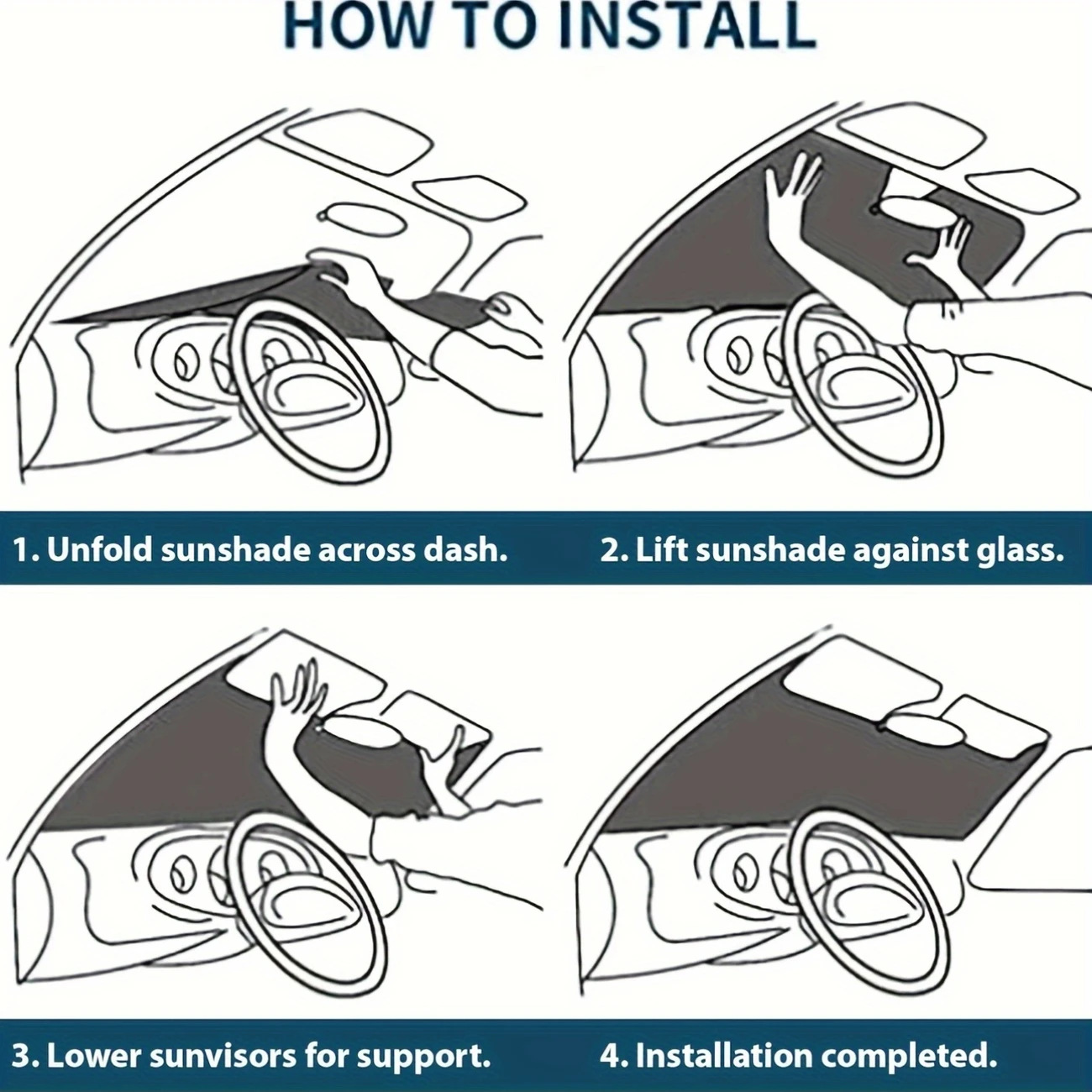 HOW TO INSTALL

1. Unfold sunshade across dash.

2. Lift sunshade against glass.

3. Lower sunvisors for support.

4. Installation completed.