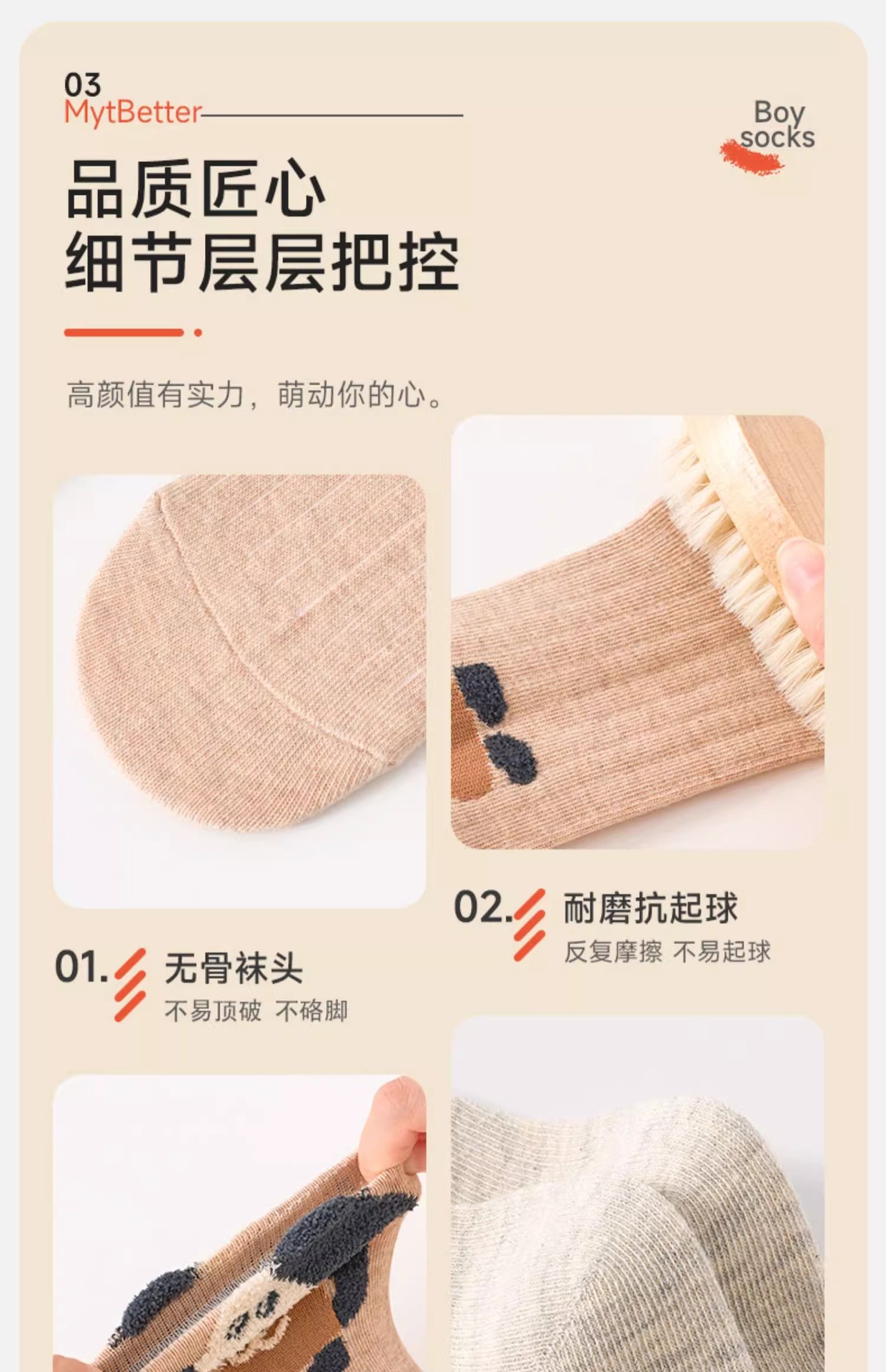 03
MytBetter

Boy socks

品质匠心
细节层层把控

高颜值有实力，萌动你的心。

02. 耐磨抗起球
反复摩擦 不易起球

01. 无骨袜头
不易顶破 不硌脚