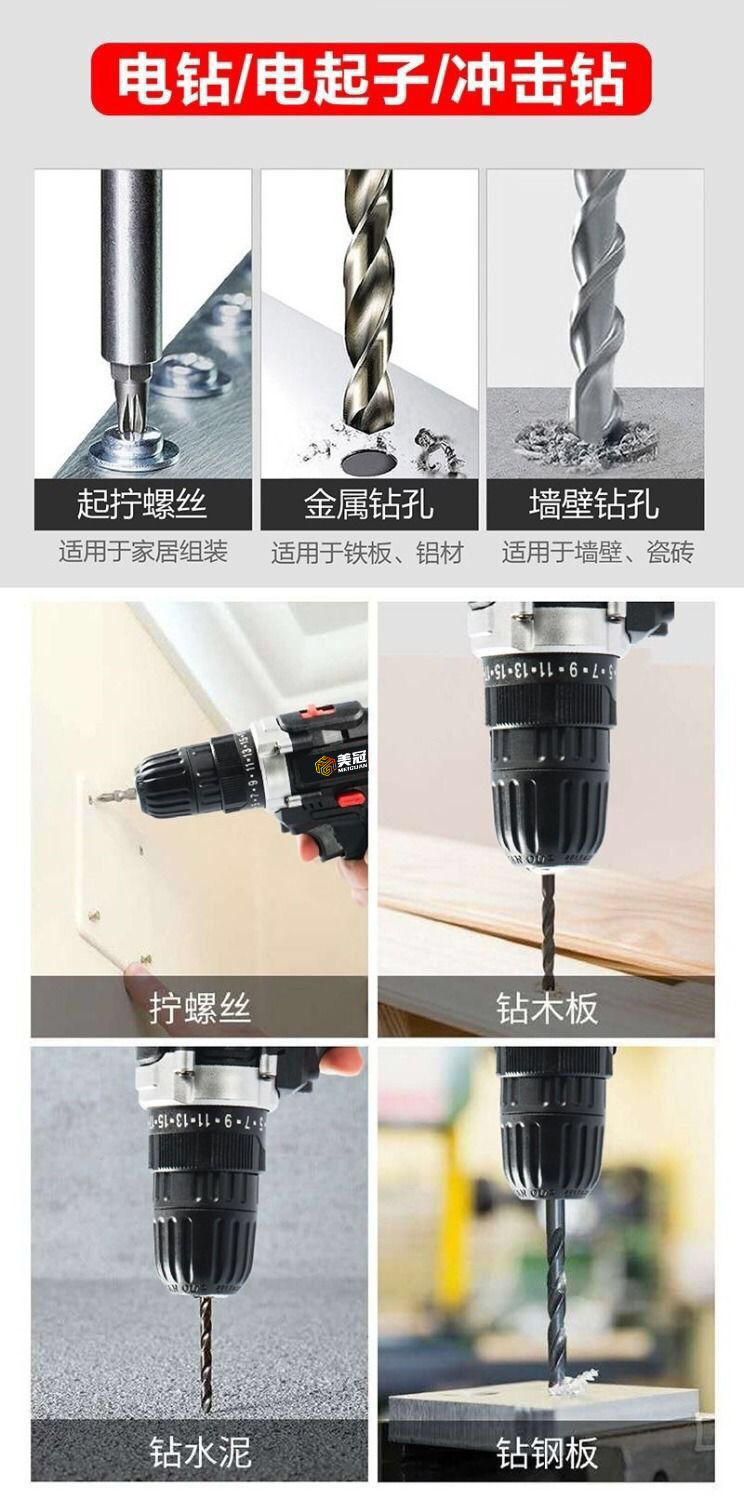 电钻/电起子/冲击钻

起拧螺丝
适用于家居组装

金属钻孔
适用于铁板、铝材

墙壁钻孔
适用于墙壁、瓷砖

美冠
MEIGUAN

拧螺丝

钻木板

钻水泥

钻钢板