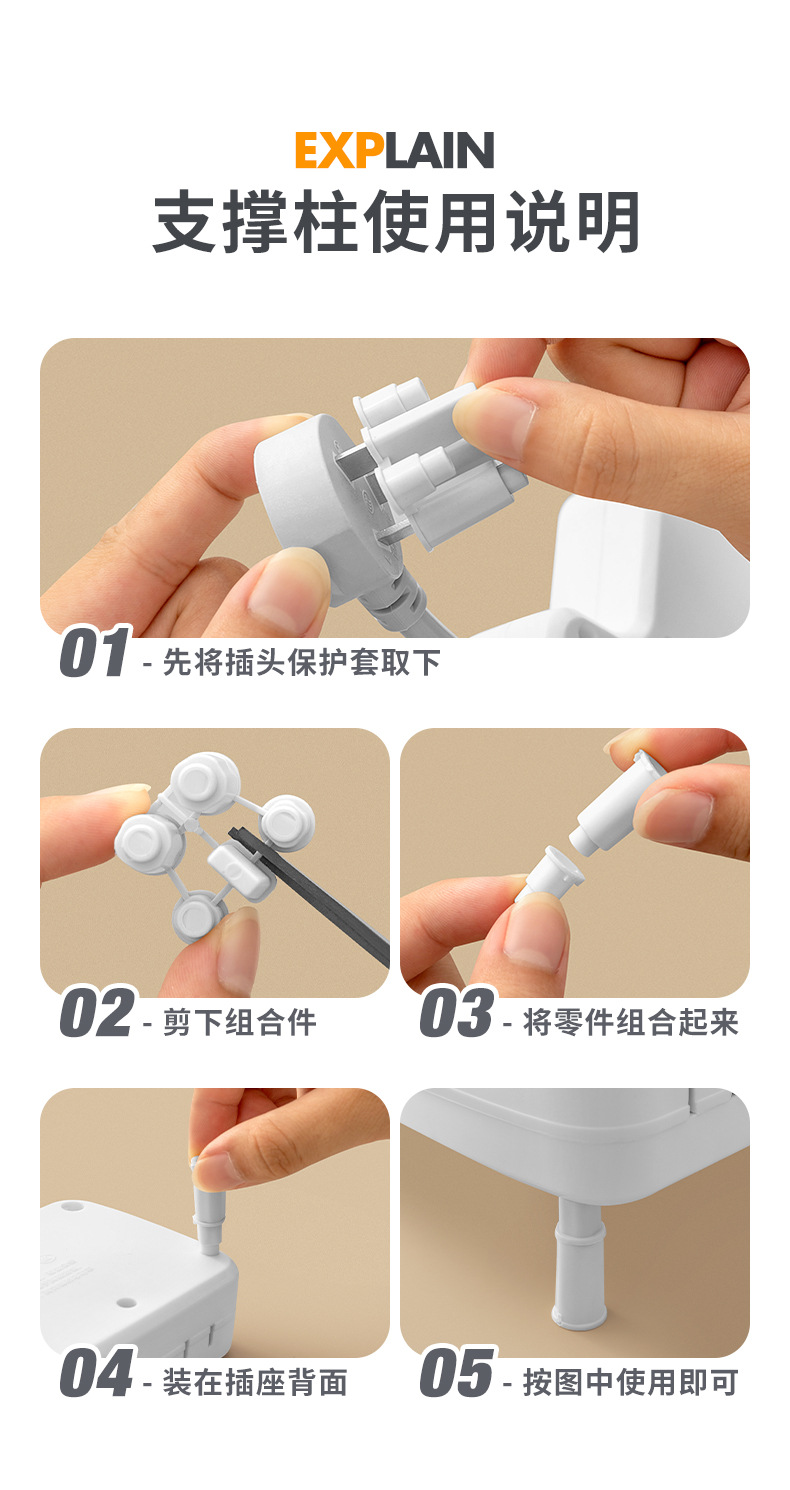 EXPLAIN
支撑柱使用说明

01 - 先将插头保护套取下

02 - 剪下组合件

03 - 将零件组合起来

04 - 装在插座背面

05 - 按图中使用即可