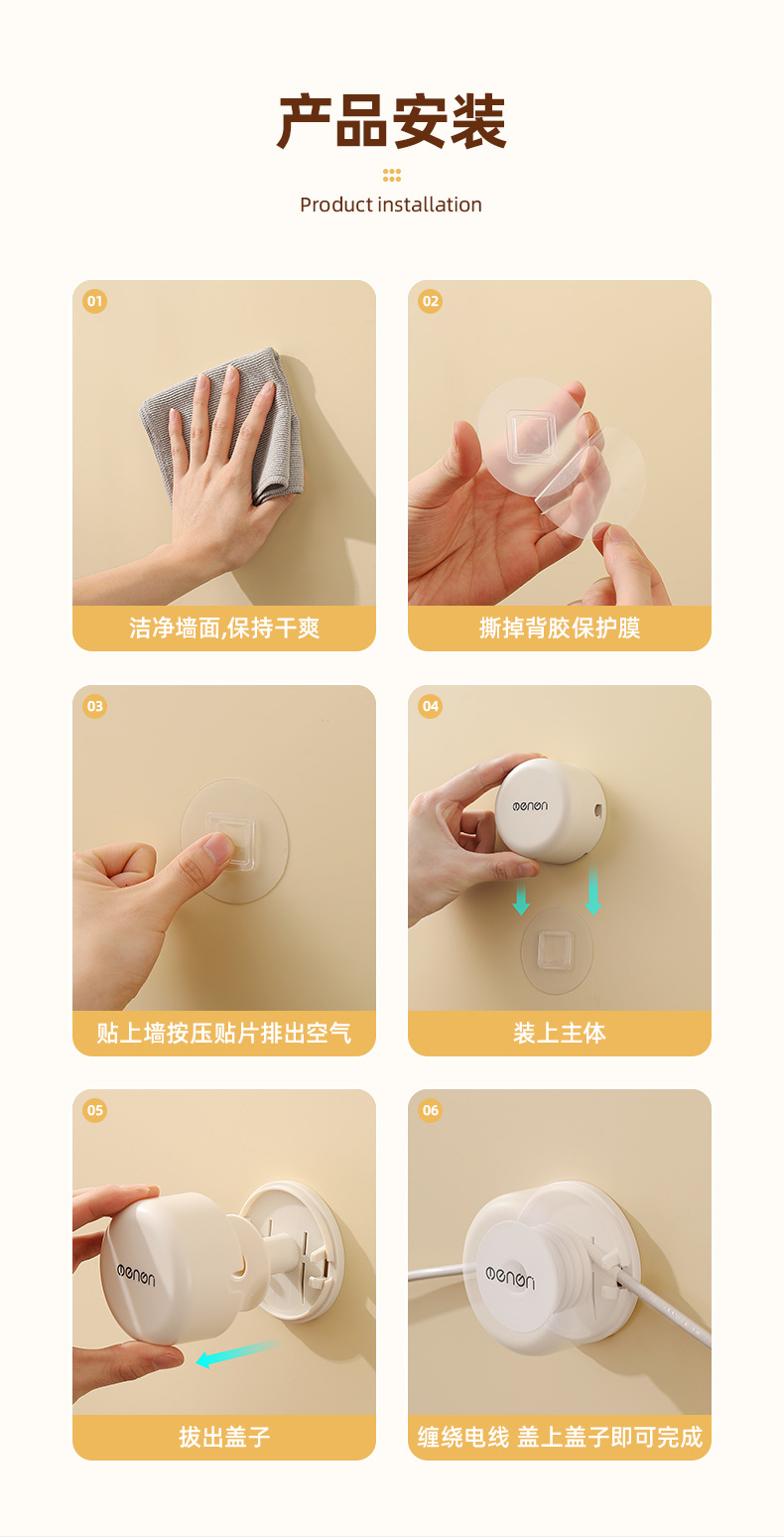 产品安装

Product installation

01

洁净墙面,保持干爽

02

撕掉背胶保护膜

03

贴上墙按压贴片排出空气

04

oenon

装上主体

05

oenon

拔出盖子

06

oenon

缠绕电线 盖上盖子即可完成