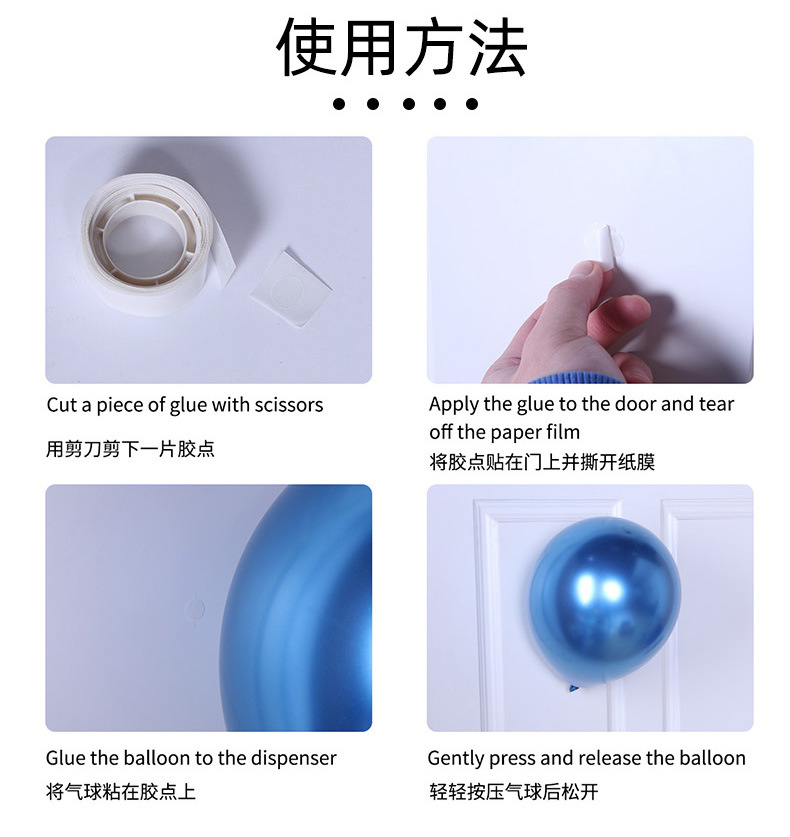 使用方法

Cut a piece of glue with scissors

用剪刀剪下一片胶点

Apply the glue to the door and tear off the paper film

将胶点贴在门上并撕开纸膜

Glue the balloon to the dispenser

将气球粘在胶点上

Gently press and release the balloon

轻轻按压气球后松开