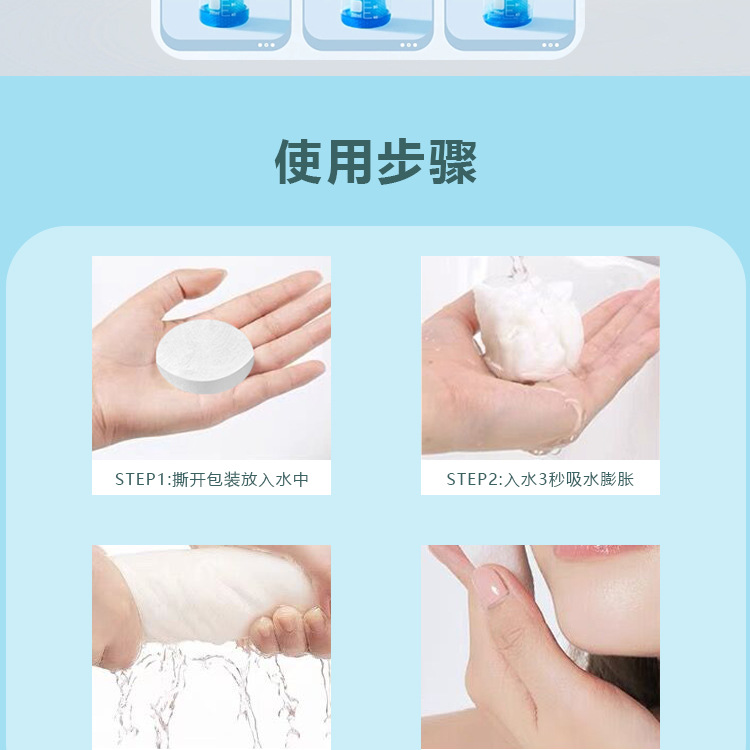 使用步骤

STEP1:撕开包装放入水中

STEP2:入水3秒吸水膨胀