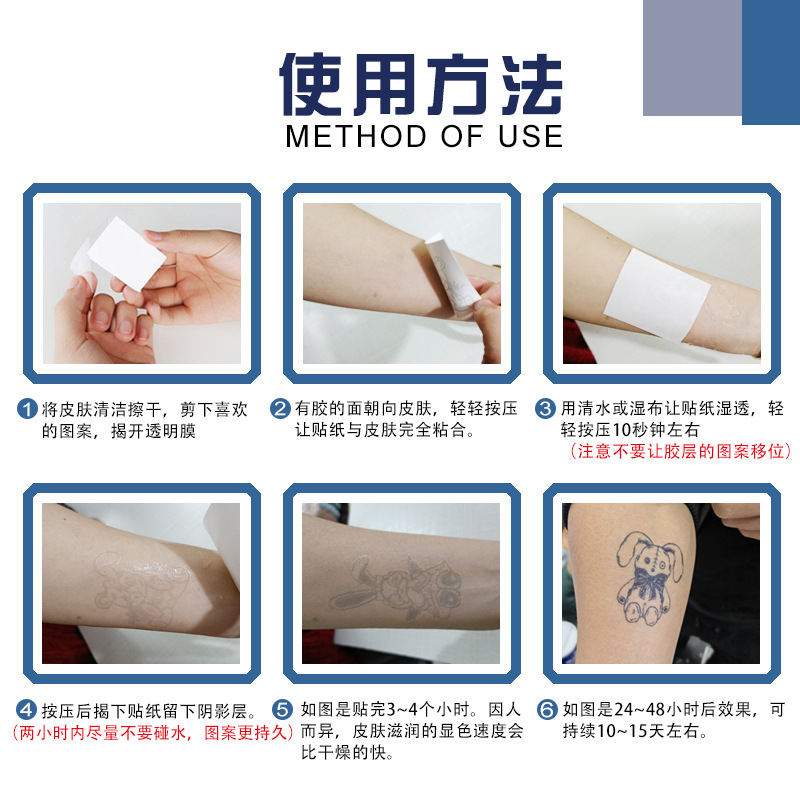 使用方法
METHOD OF USE

1 将皮肤清洁擦干，剪下喜欢的图案，揭开透明膜

2 有胶的面朝向皮肤，轻轻按压让贴纸与皮肤完全粘合。

3 用清水或湿布让贴纸湿透，轻轻按压10秒钟左右
（注意不要让胶层的图案移位）

4 按压后揭下贴纸留下阴影层。
（两小时内尽量不要碰水，图案更持久）

5 如图是贴完3~4个小时。因人而异，皮肤滋润的显色速度会比干燥的快。

6 如图是24~48小时后效果，可持续10~15天左右。