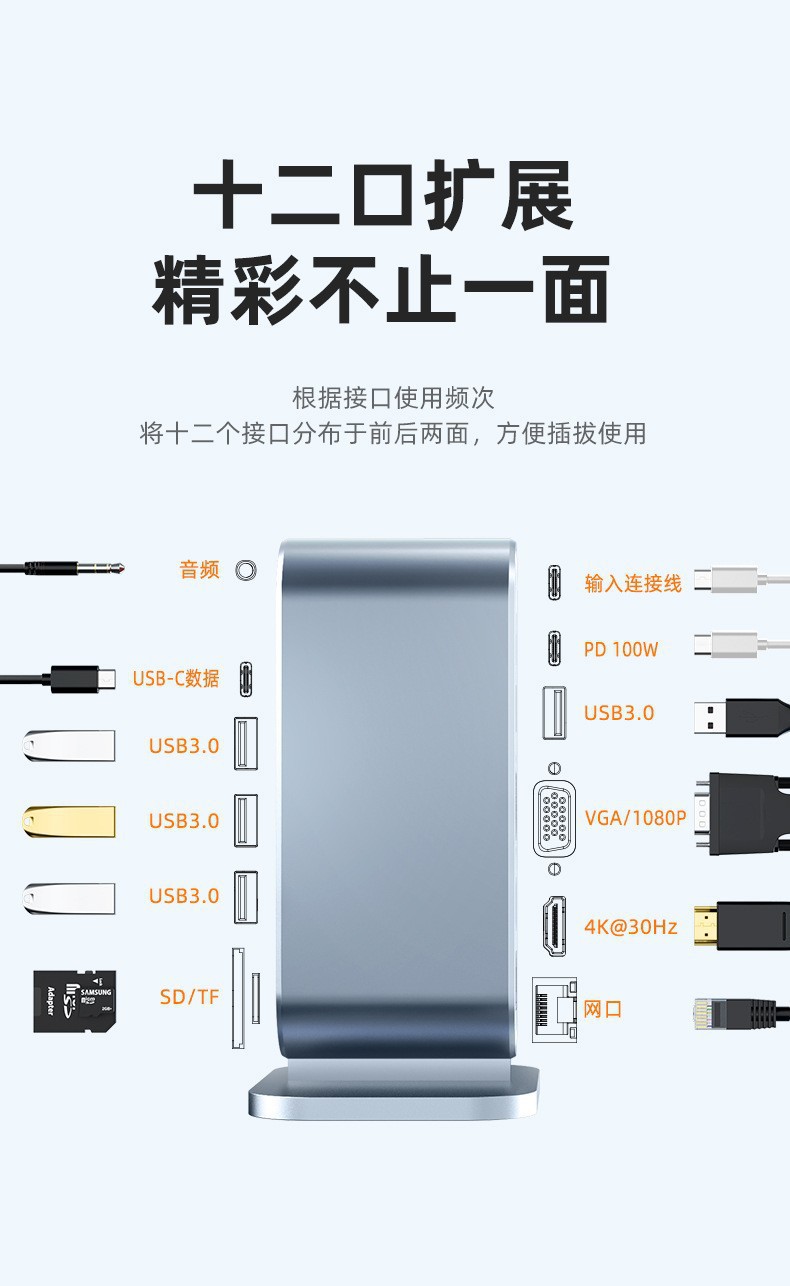 十二口扩展
精彩不止一面

根据接口使用频次
将十二个接口分布于前后两面，方便插拔使用

音频

USB-C数据

USB3.0

USB3.0

USB3.0

SD/TF

Adapter

SAMSUNG

输入连接线

PD 100W

USB3.0

VGA/1080P

4K@30Hz

网口