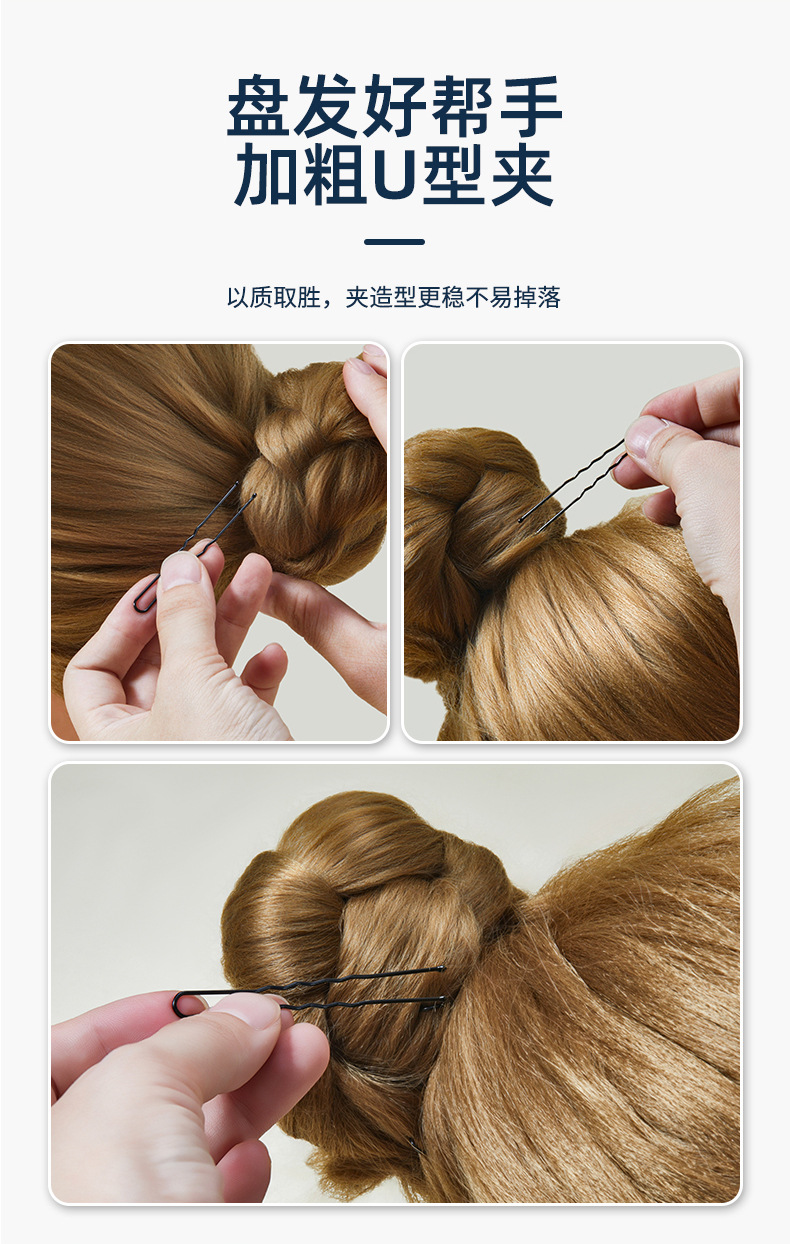 盘发好帮手
加粗U型夹

以质取胜，夹造型更稳不易掉落