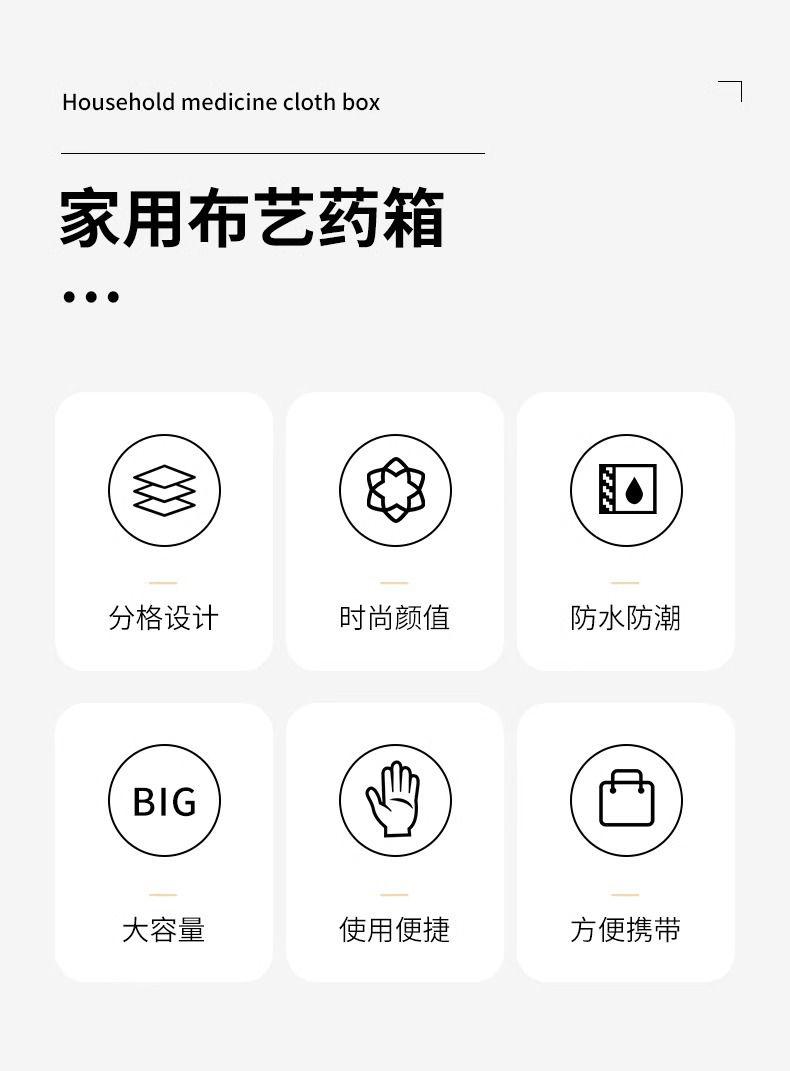 Household medicine cloth box

家用布艺药箱

•••

分格设计

时尚颜值

防水防潮

BIG

大容量

使用便捷

方便携带