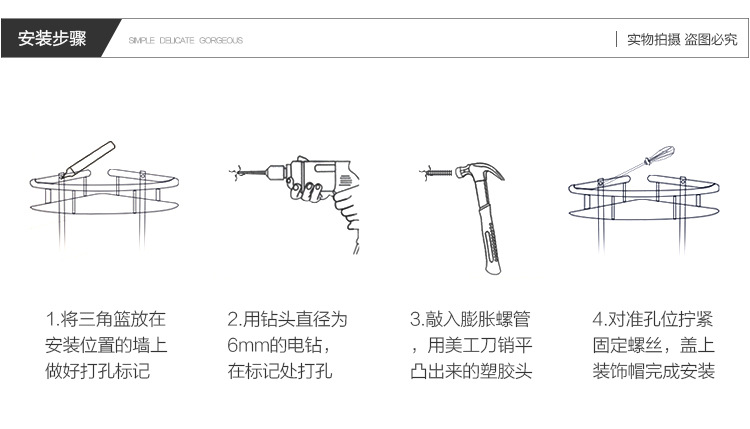 安装步骤 SIMPLE DELICATE GORGEOUS

实物拍摄 盗图必究

1.将三角篮放在安装位置的墙上做好打孔标记

2.用钻头直径为6mm的电钻，在标记处打孔

3.敲入膨胀螺管，用美工刀销平凸出来的塑胶头

4.对准孔位拧紧固定螺丝，盖上装饰帽完成安装