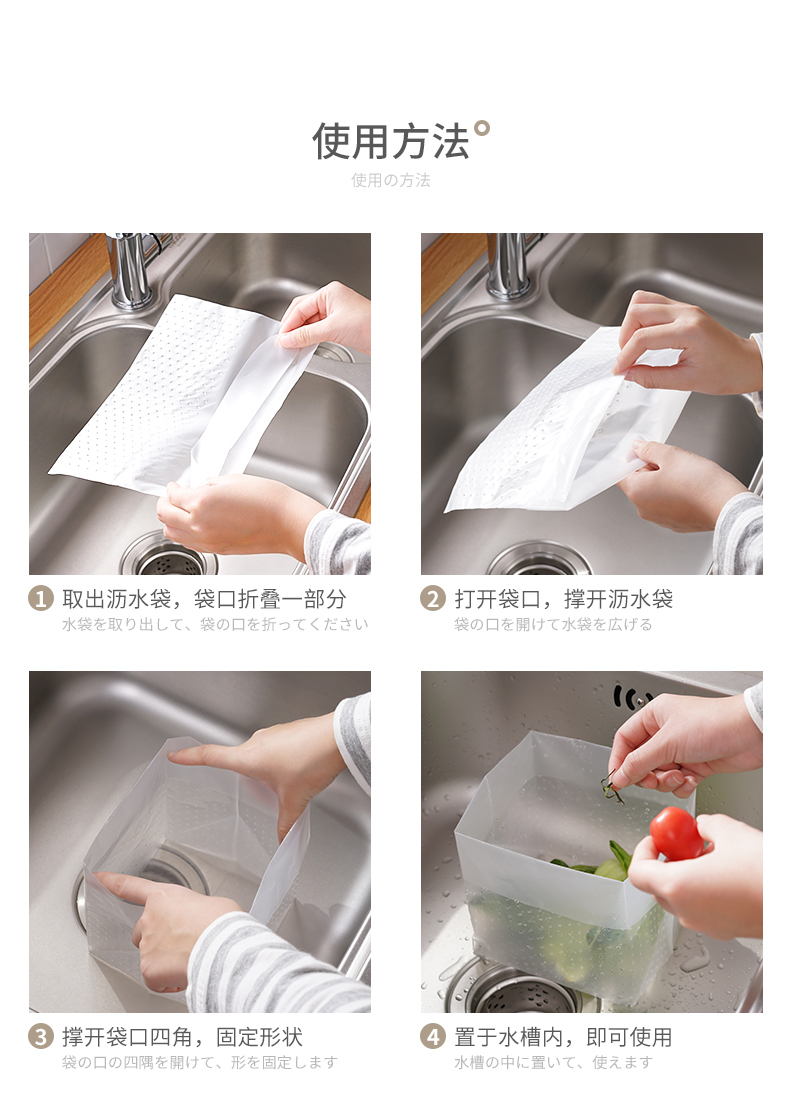 使用方法

使用の方法

1 取出沥水袋，袋口折叠一部分

水袋を取り出して、袋の口を折ってください

2 打开袋口，撑开沥水袋

袋の口を開けて水袋を広げる

3 撑开袋口四角，固定形状

袋の口の四隅を開けて、形を固定します

4 置于水槽内，即可使用

水槽の中に置いて、使えます